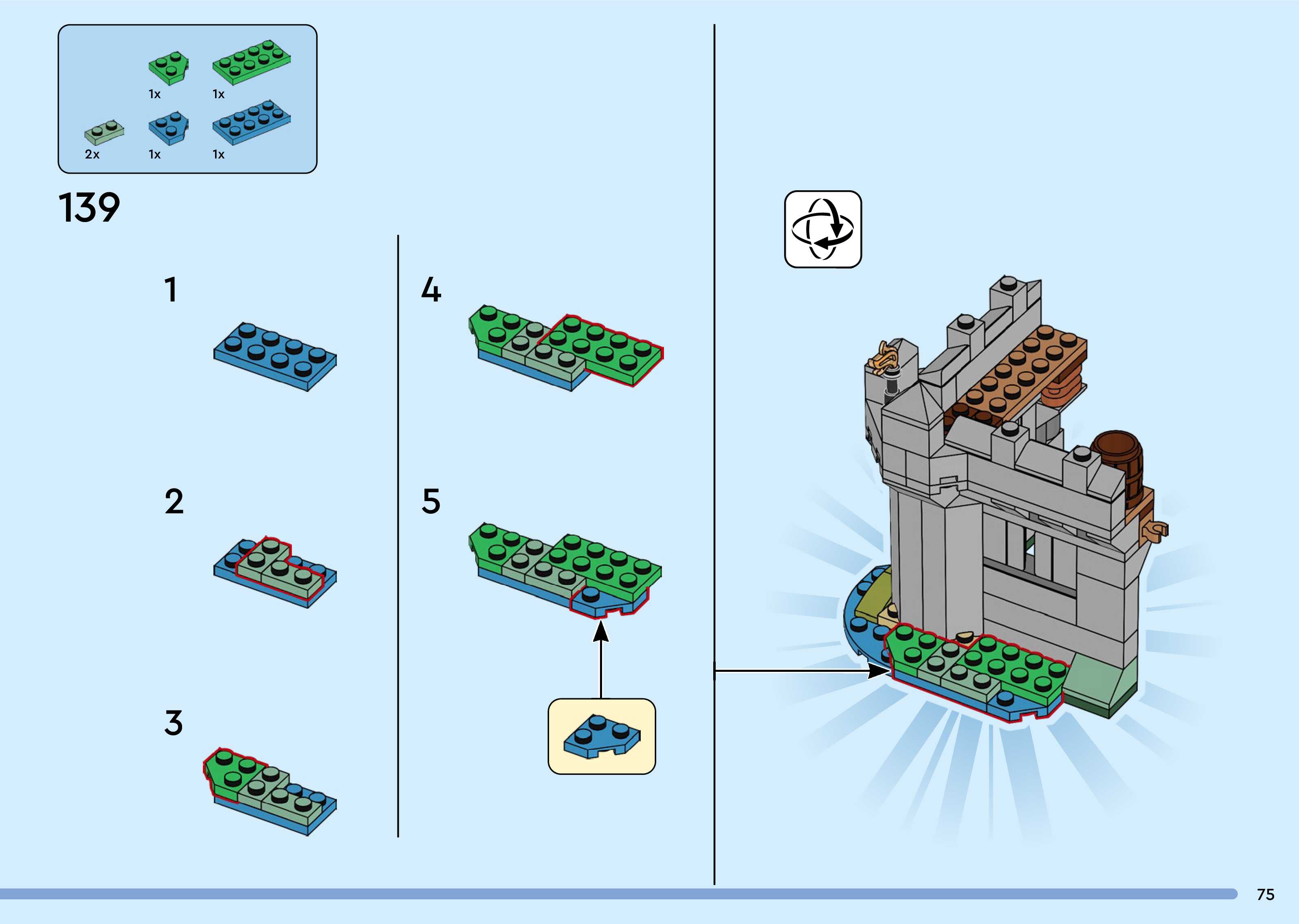 1x 1x
2x 1x 1x

139

1

2

3

4

5

75