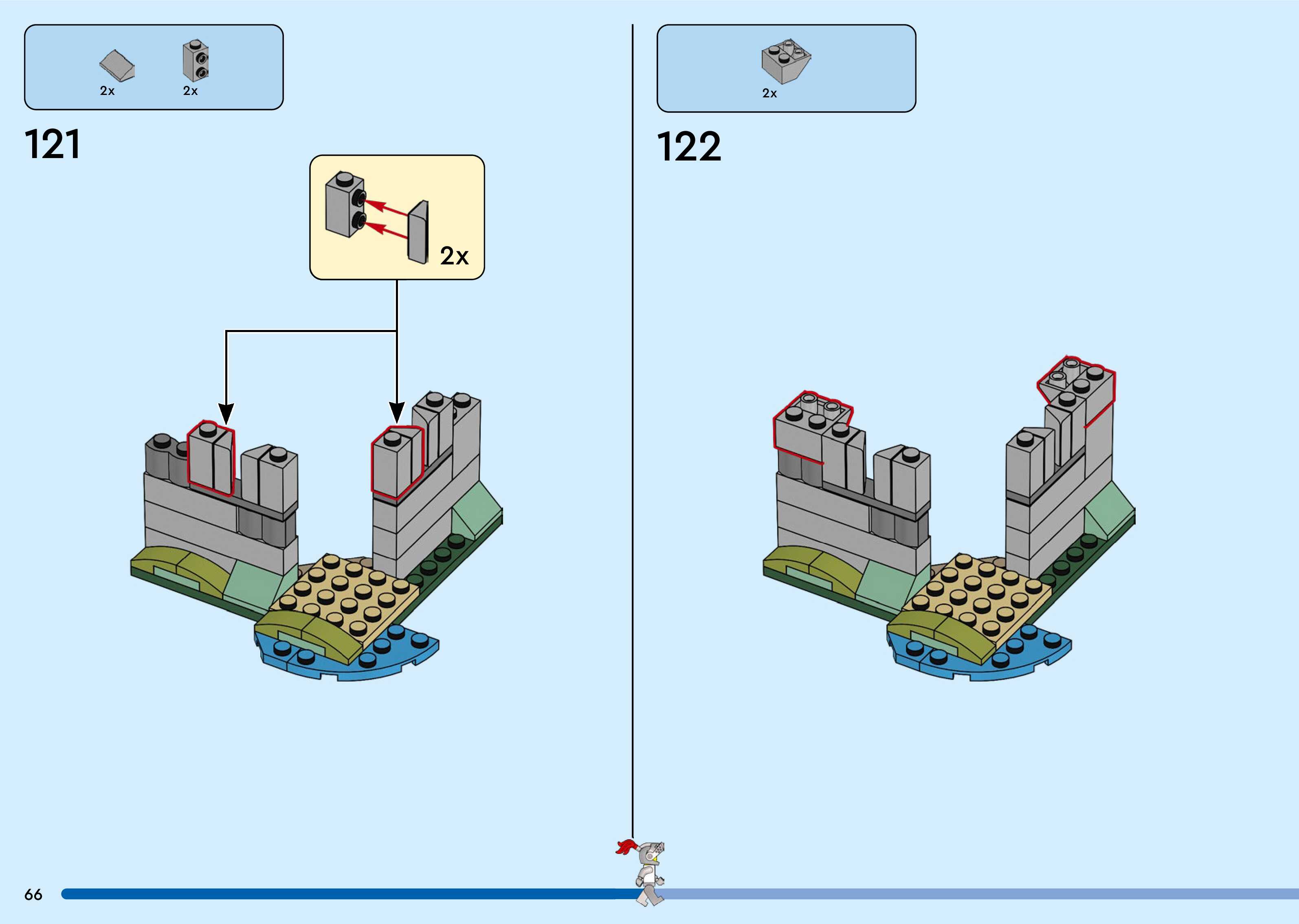 2x 2x

121

2x

2x

122

66