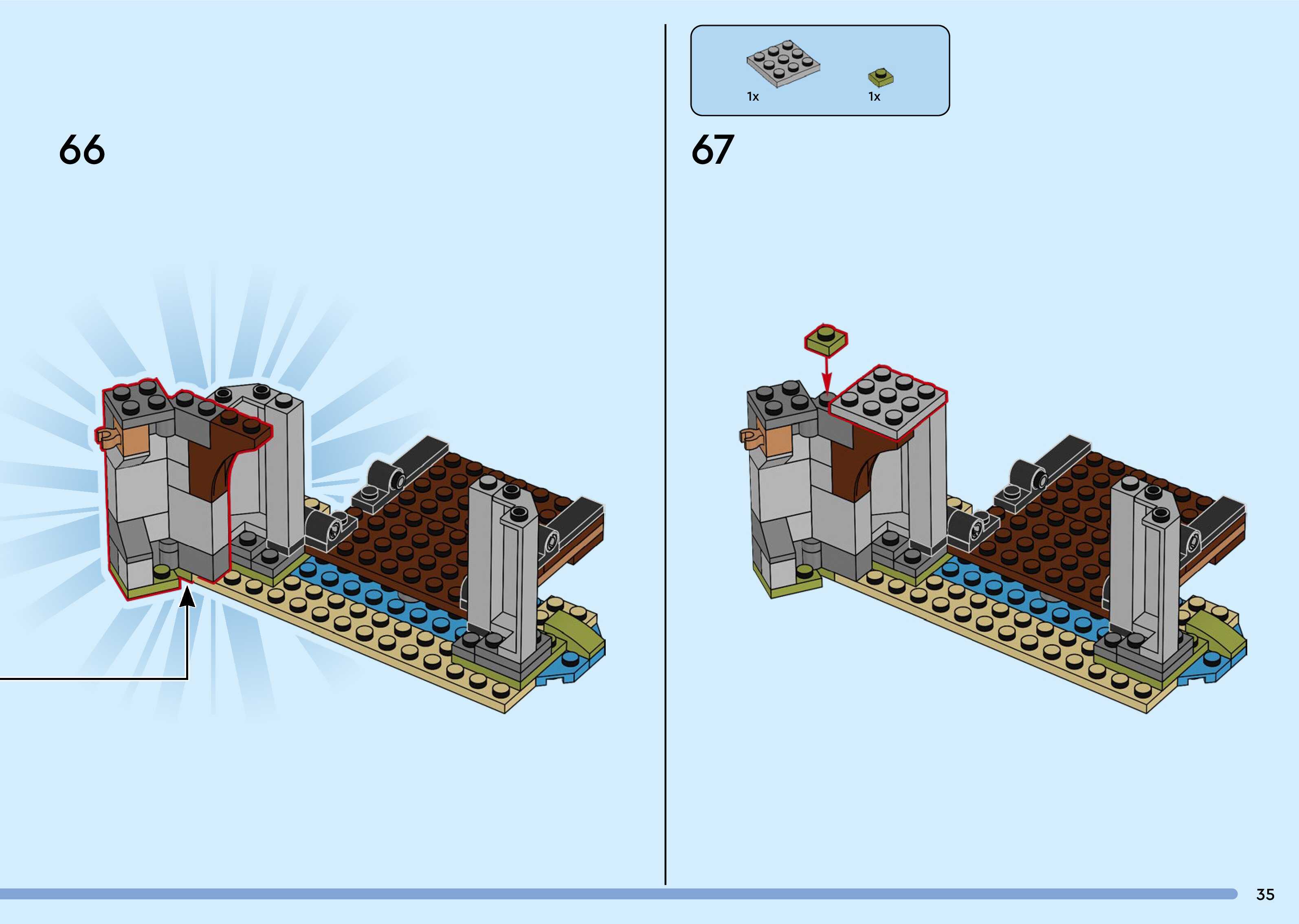 66

1x
1x

67

35