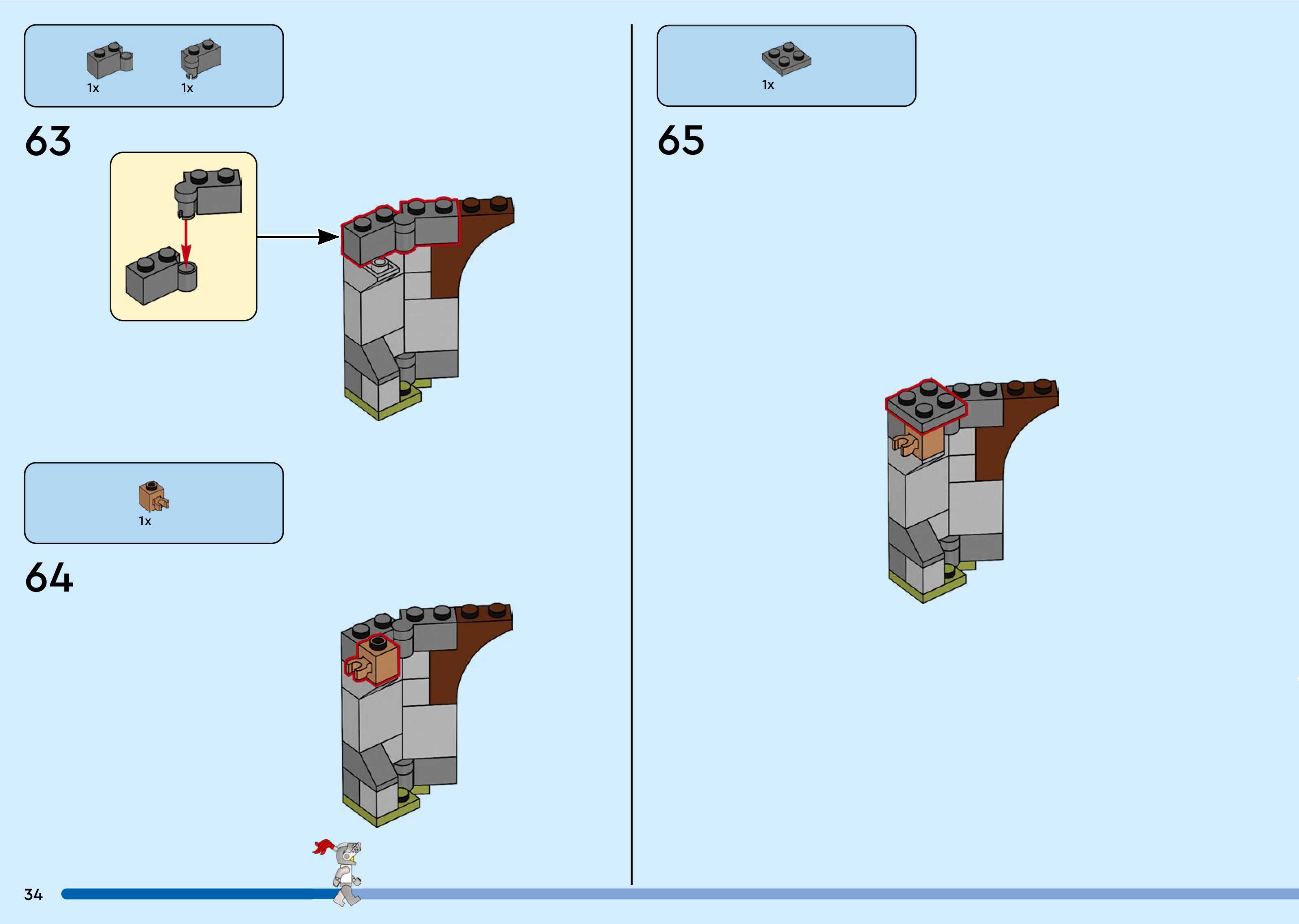 1x 1x

63

1x

64

1x

65

34