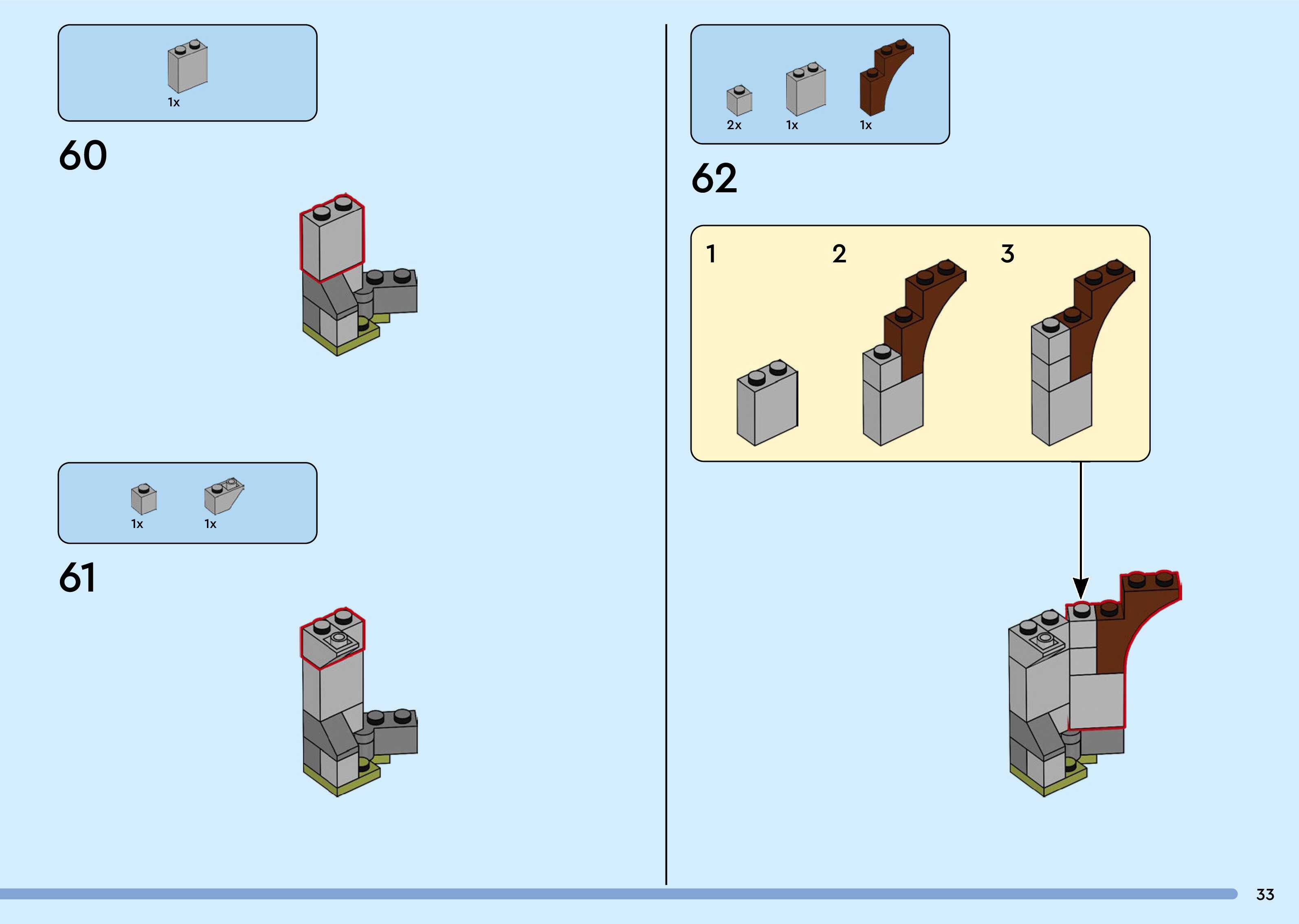 1x

60

1x 1x

61

2x 1x 1x

62

1 2 3

33