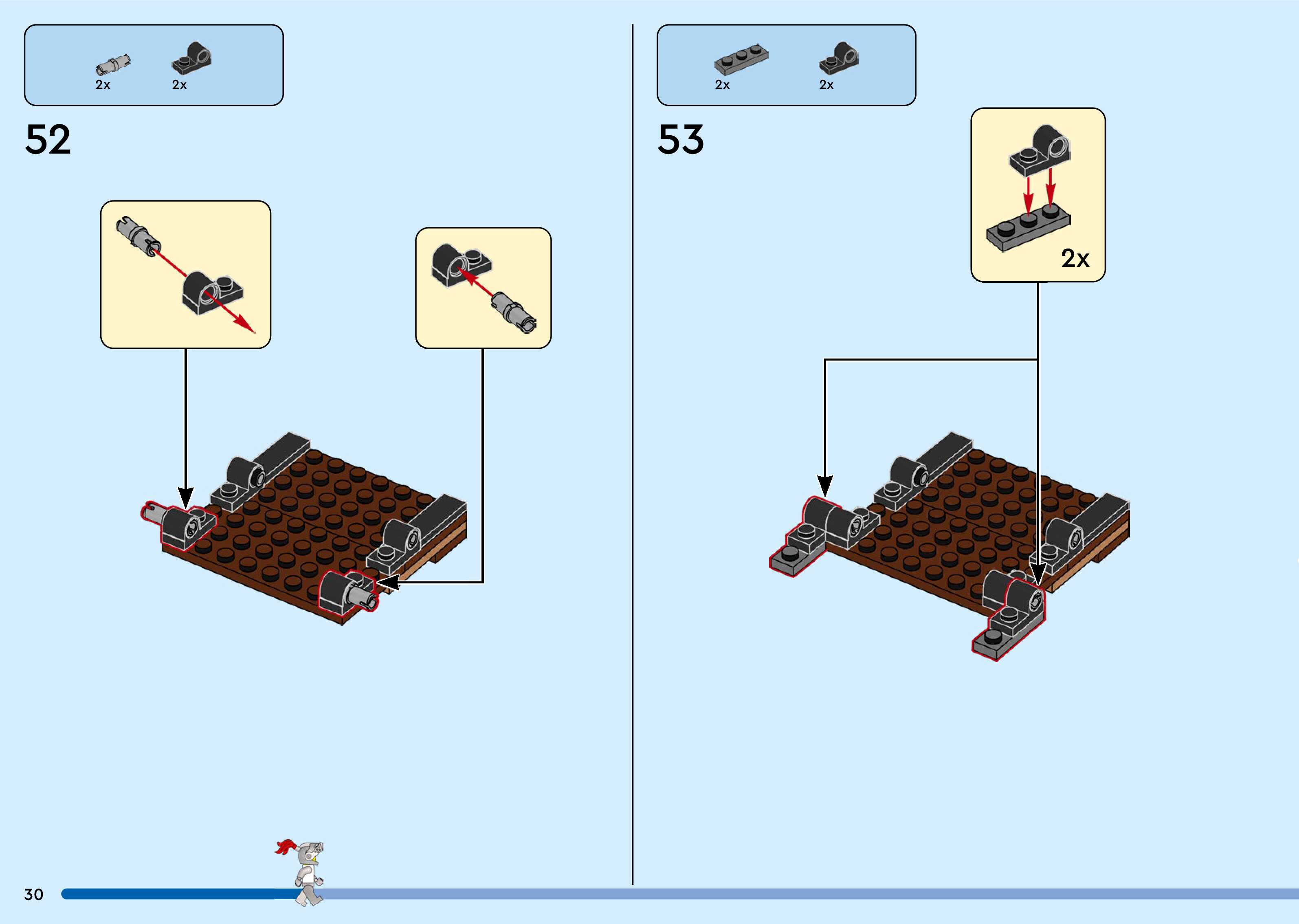 2x 2x

52

2x 2x

53

2x

30