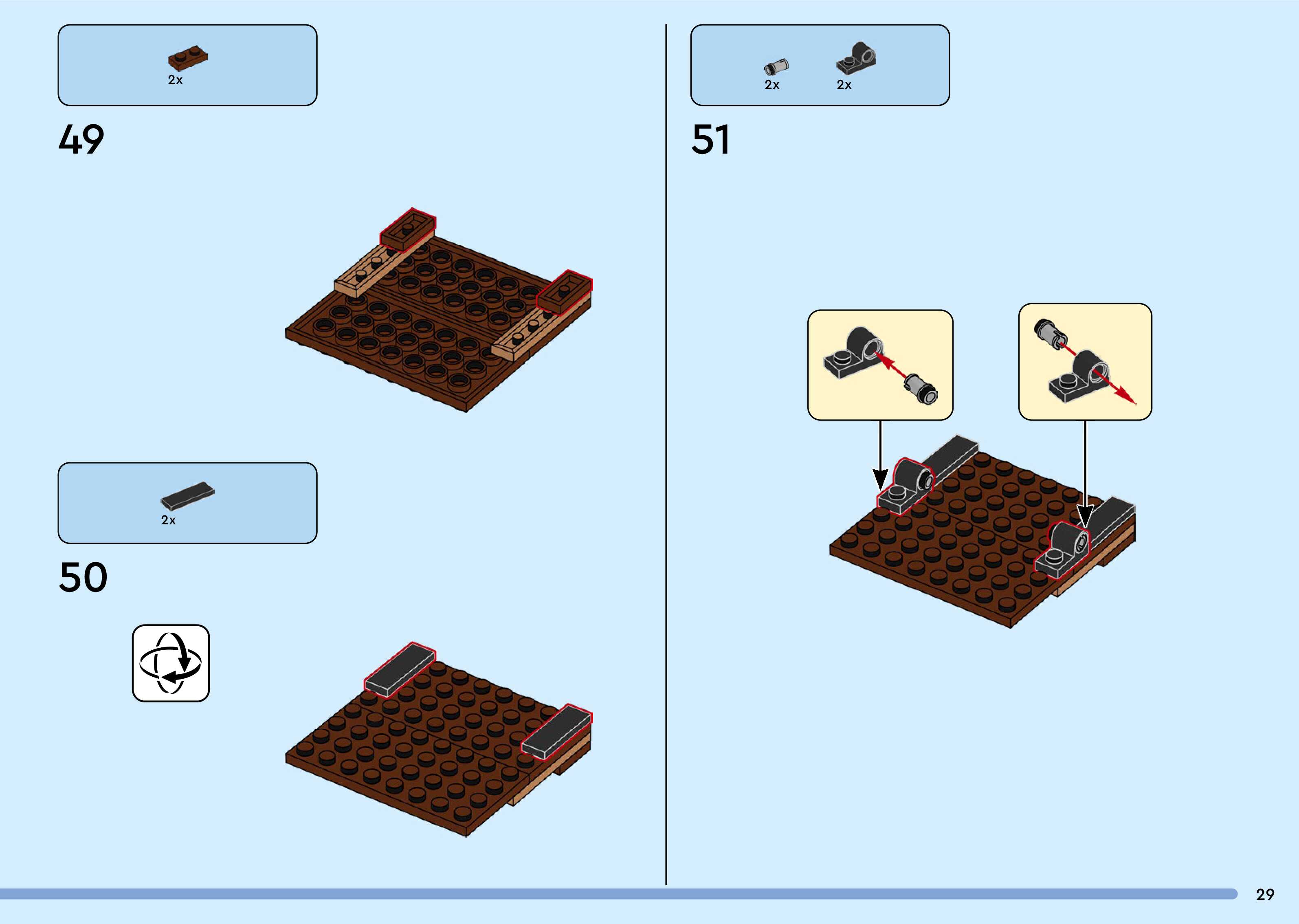 2x

49

2x

50

2x 2x

51

29