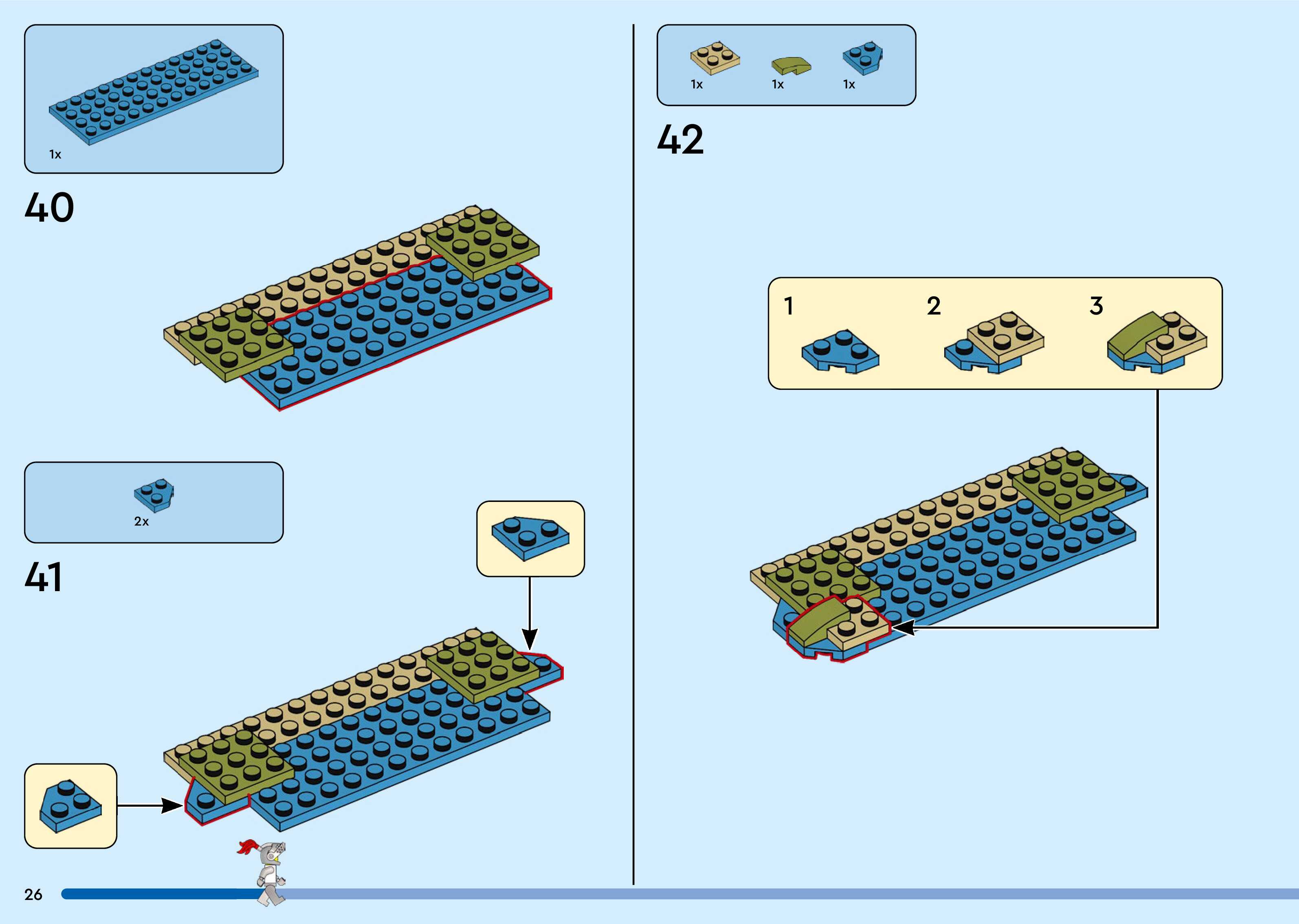 1x

40

2x

41

26

1x 1x 1x

42

1

2

3