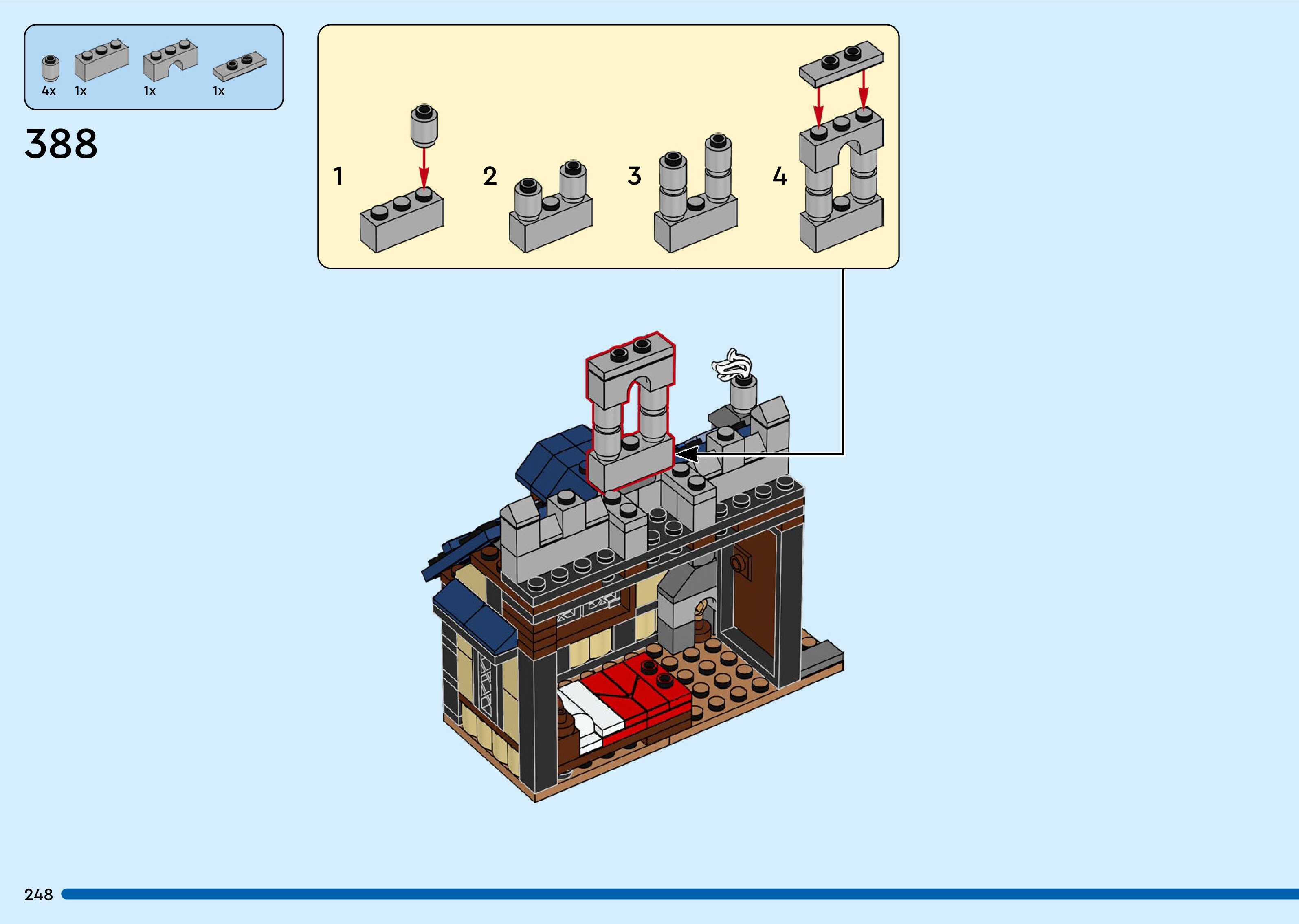 4x 1x 1x 1x

388

1 2 3 4

248