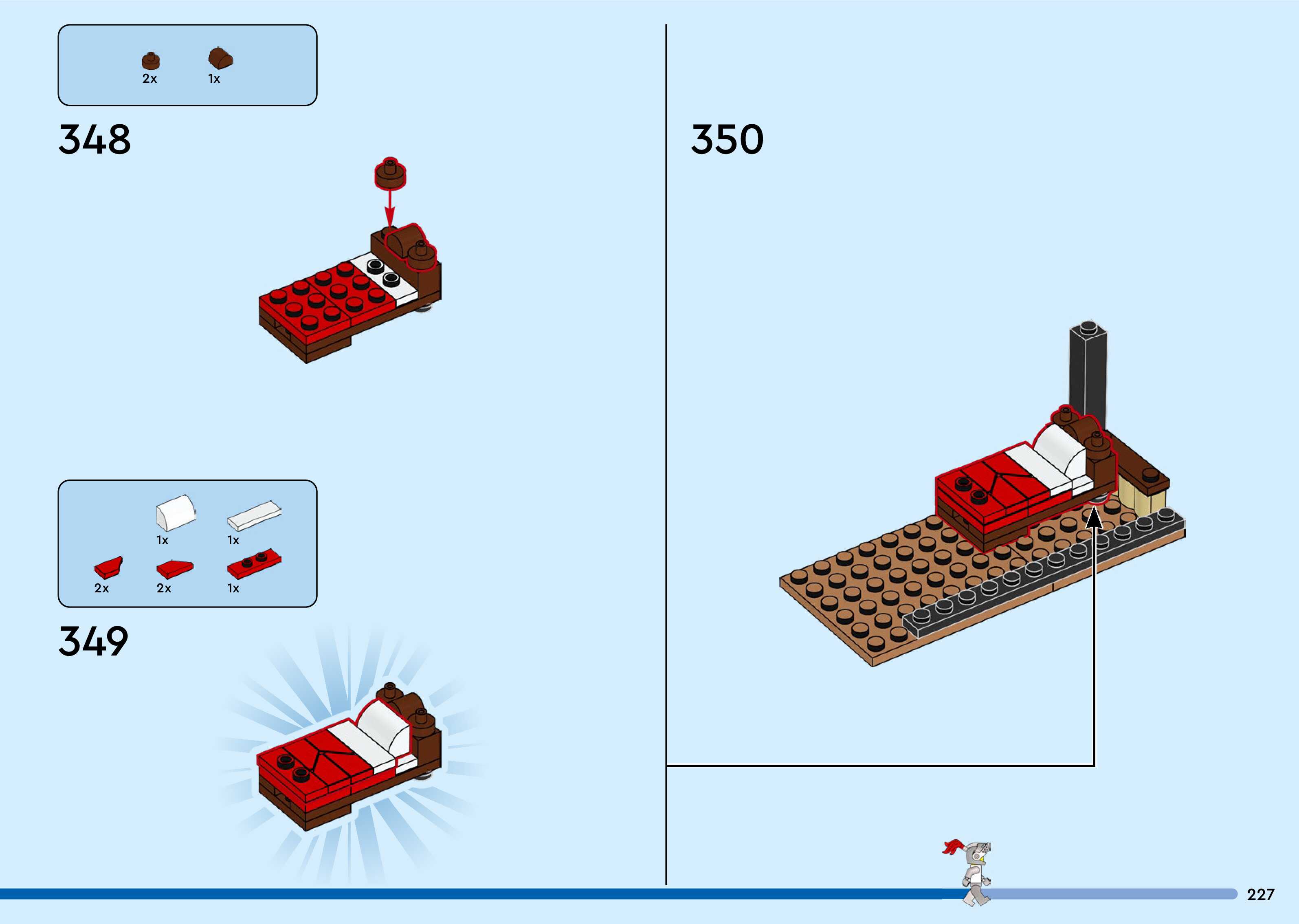 2x 1x

348

1x 1x
2x 2x 1x

349

350

227