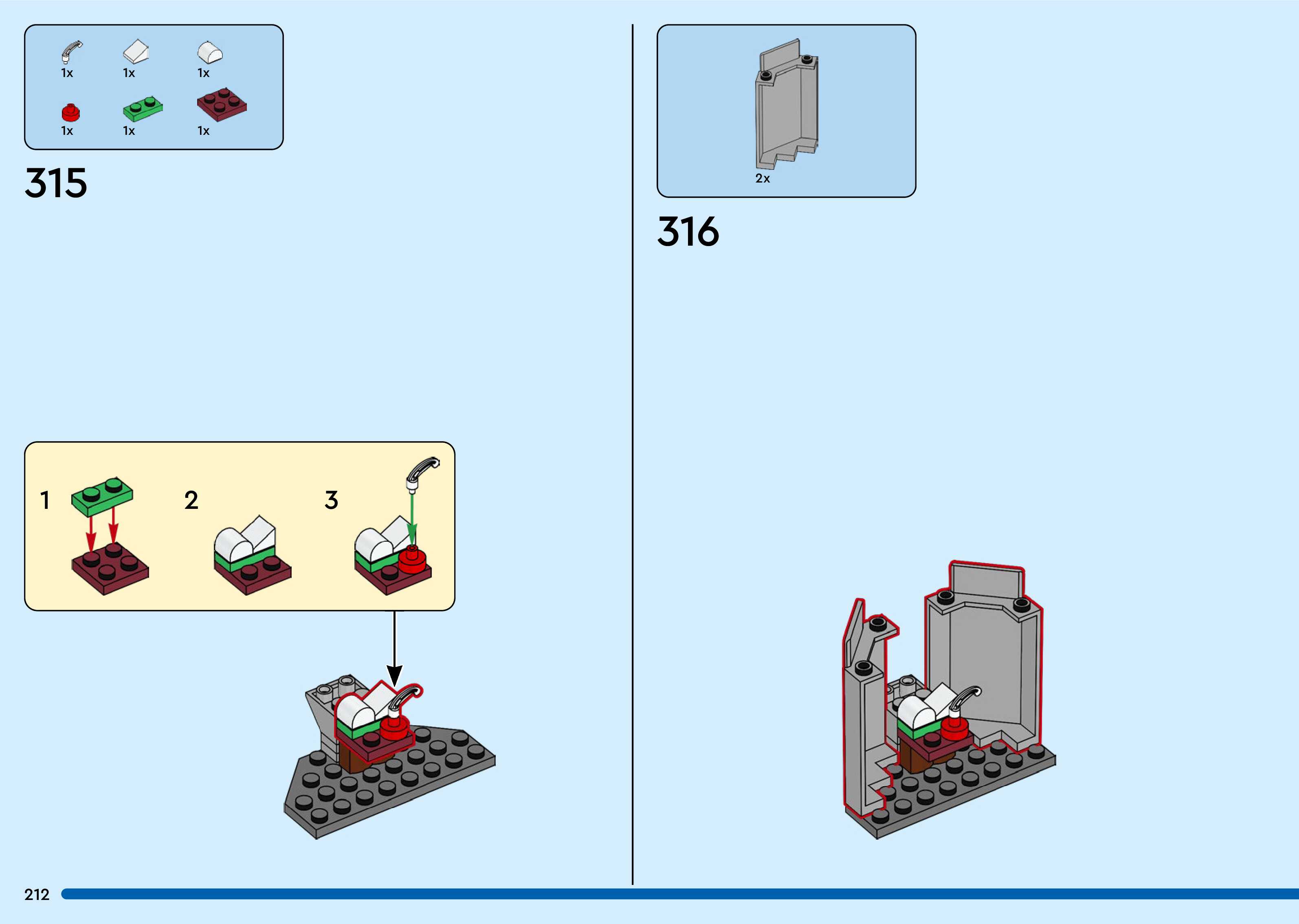 1x 1x 1x

1x 1x 1x

315

1

2

3

2x

316

212