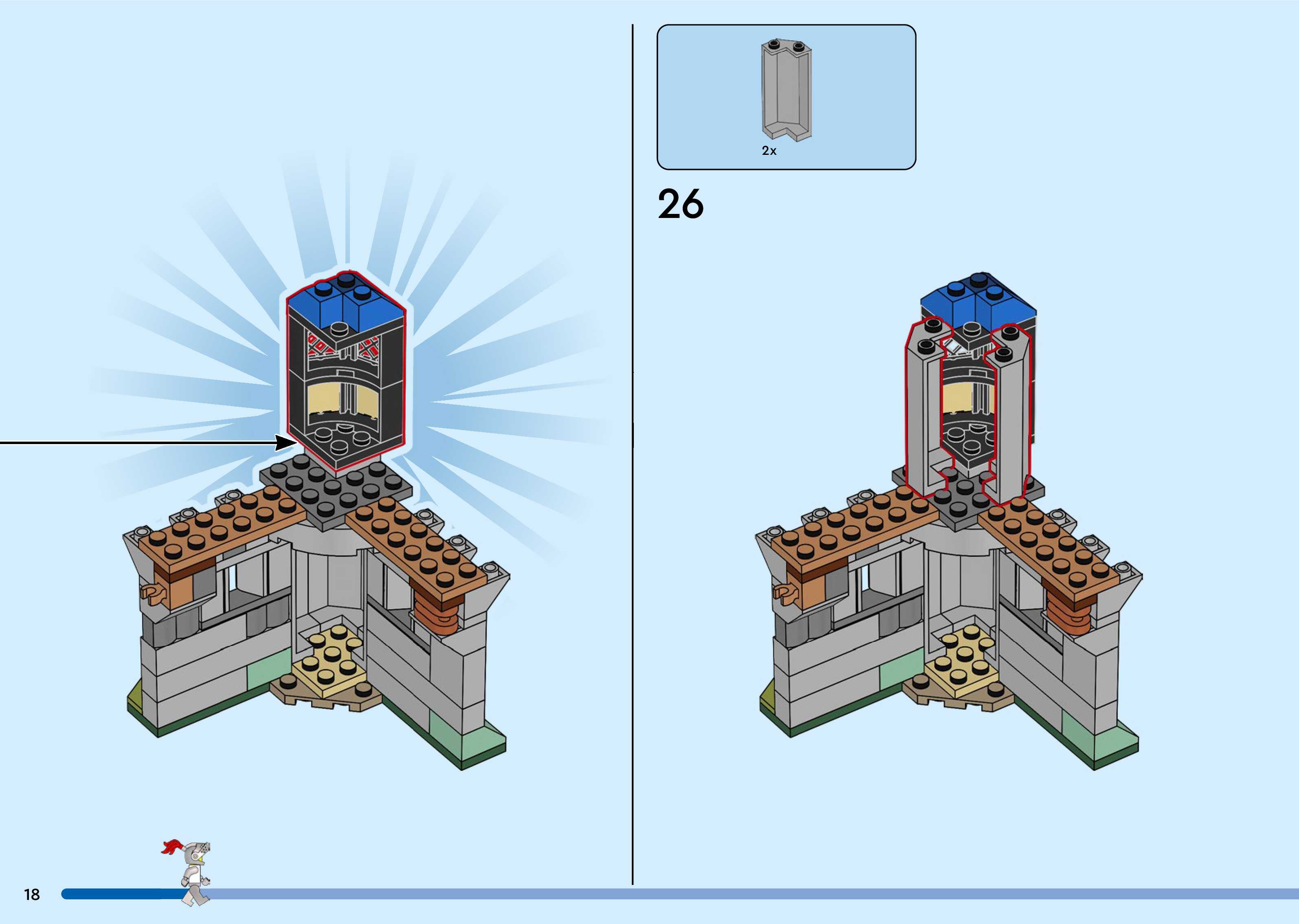 2x

26

18