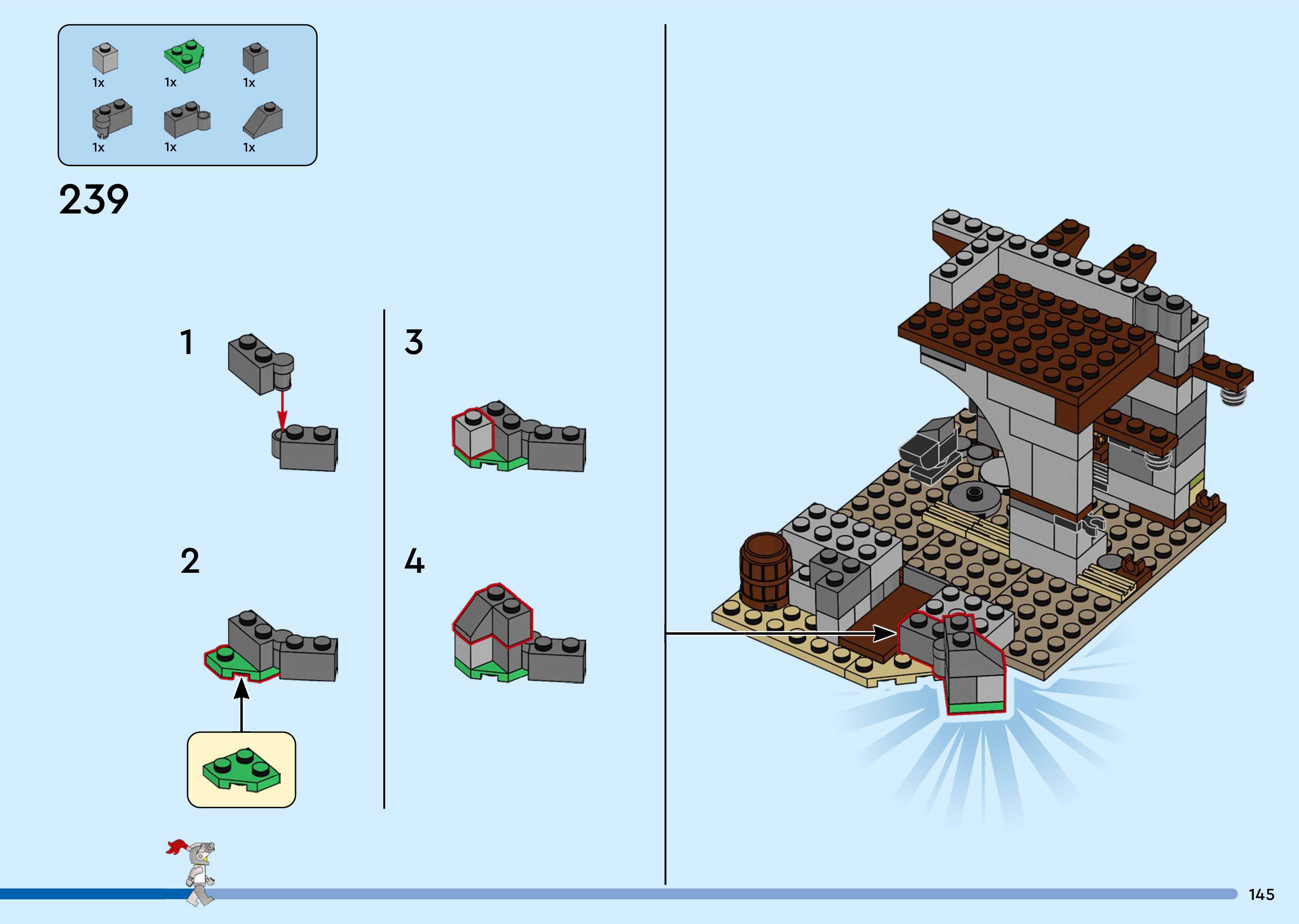 1x 1x 1x
1x 1x 1x

239

1

2

3

4

145