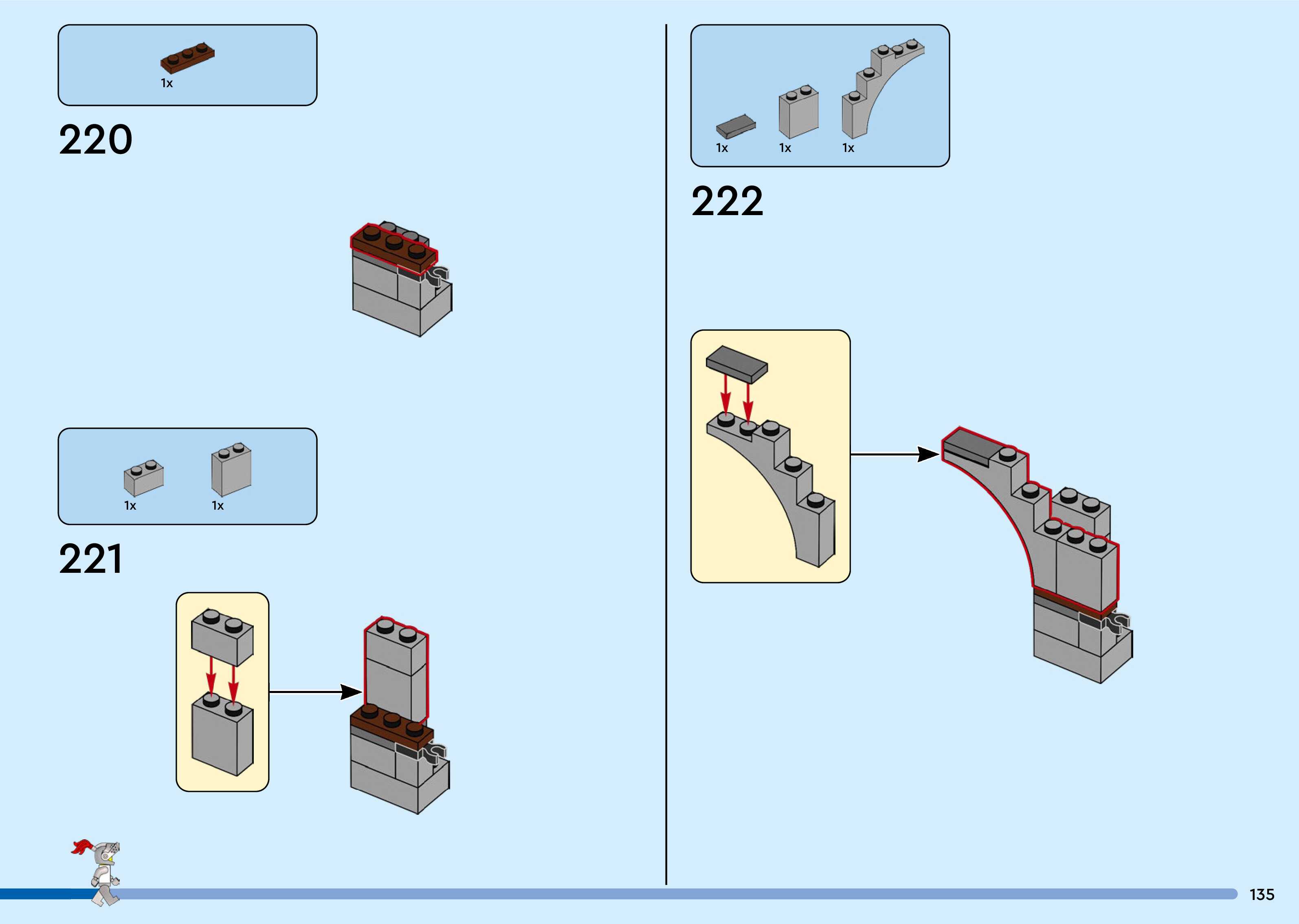 1x

220

1x 1x

221

1x 1x 1x

222

135