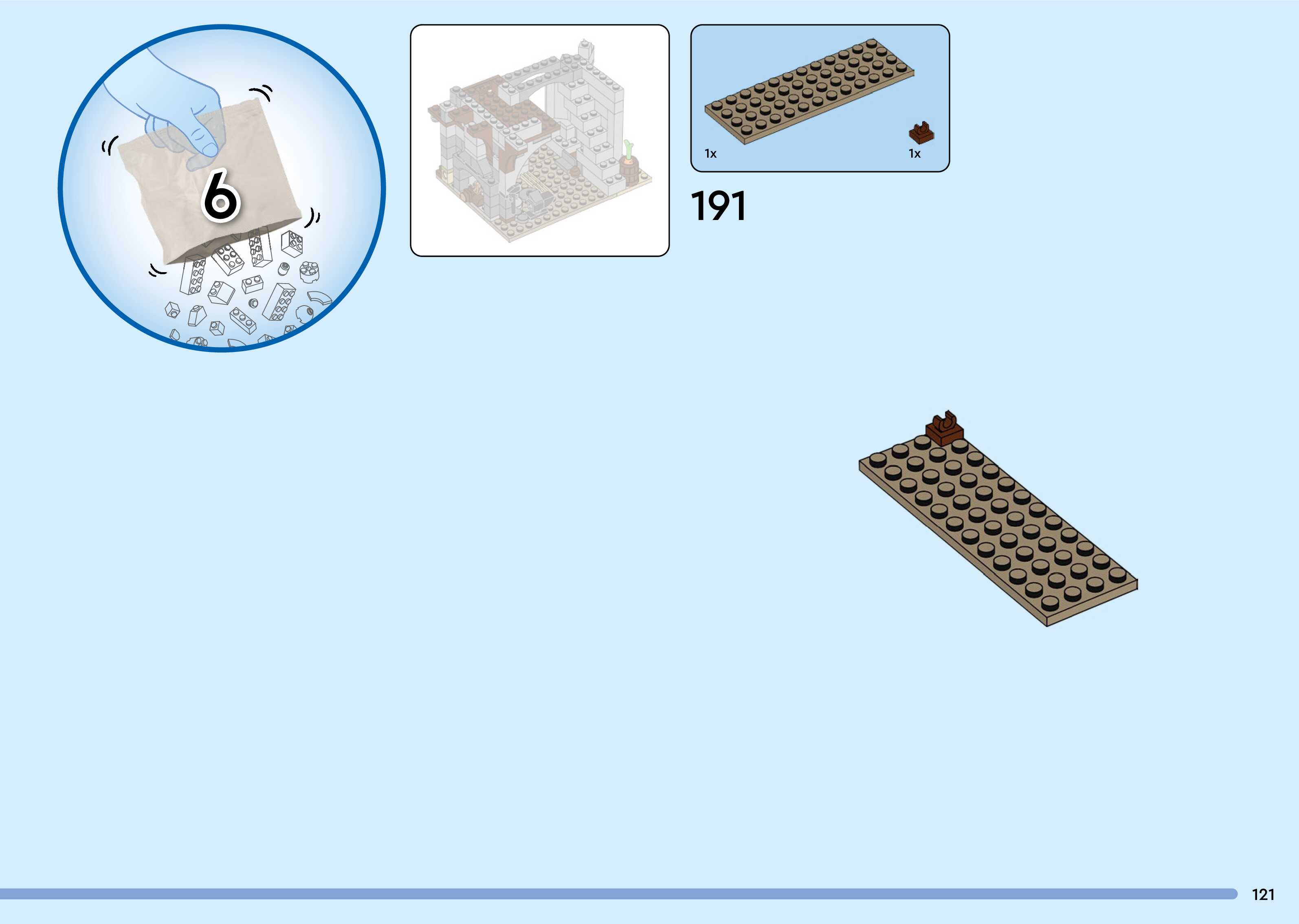 6

1x

1x

191

121