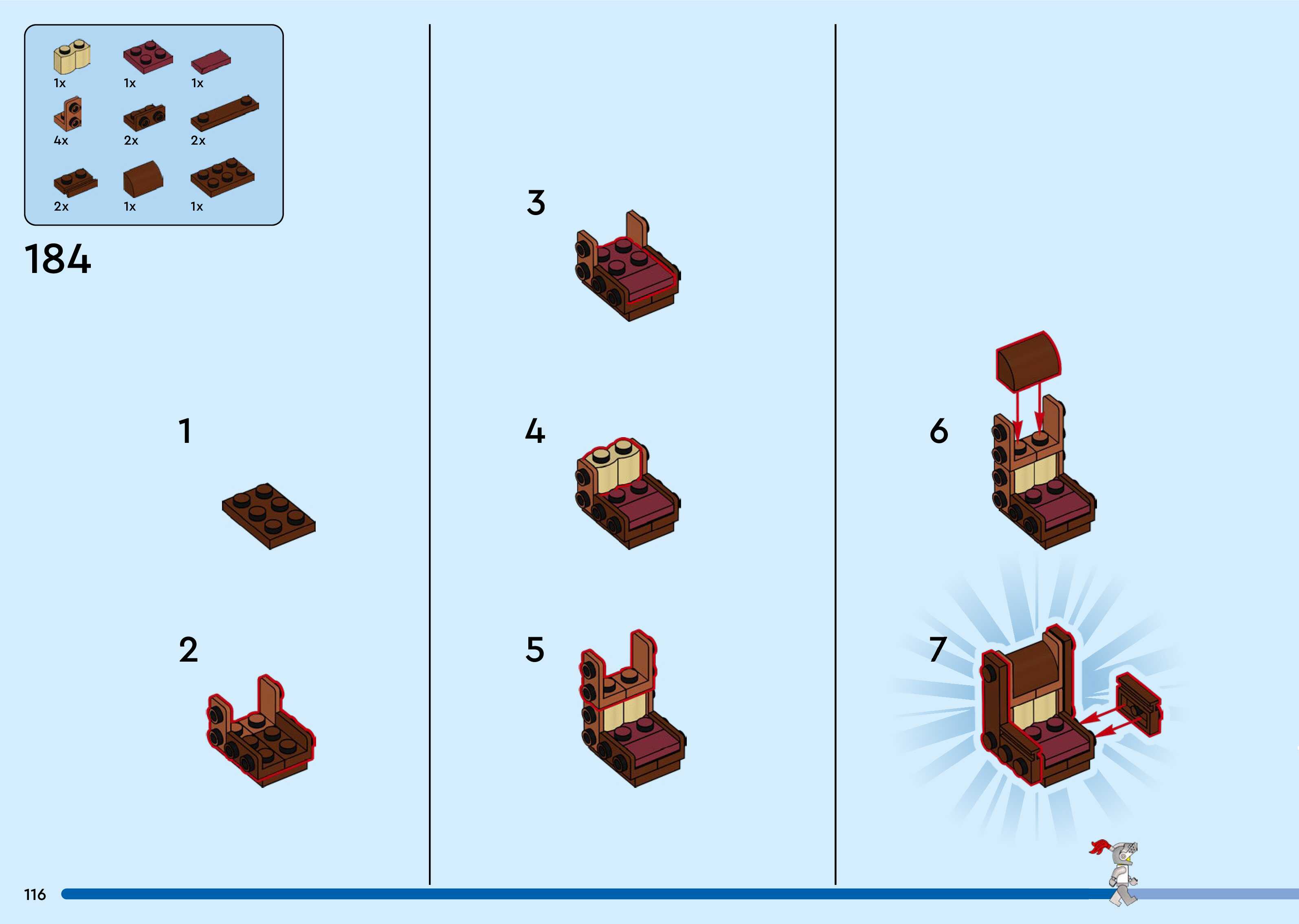 1x 1x 1x
4x 2x 2x
2x 1x 1x

184

1

2

3

4

5

6

7

116