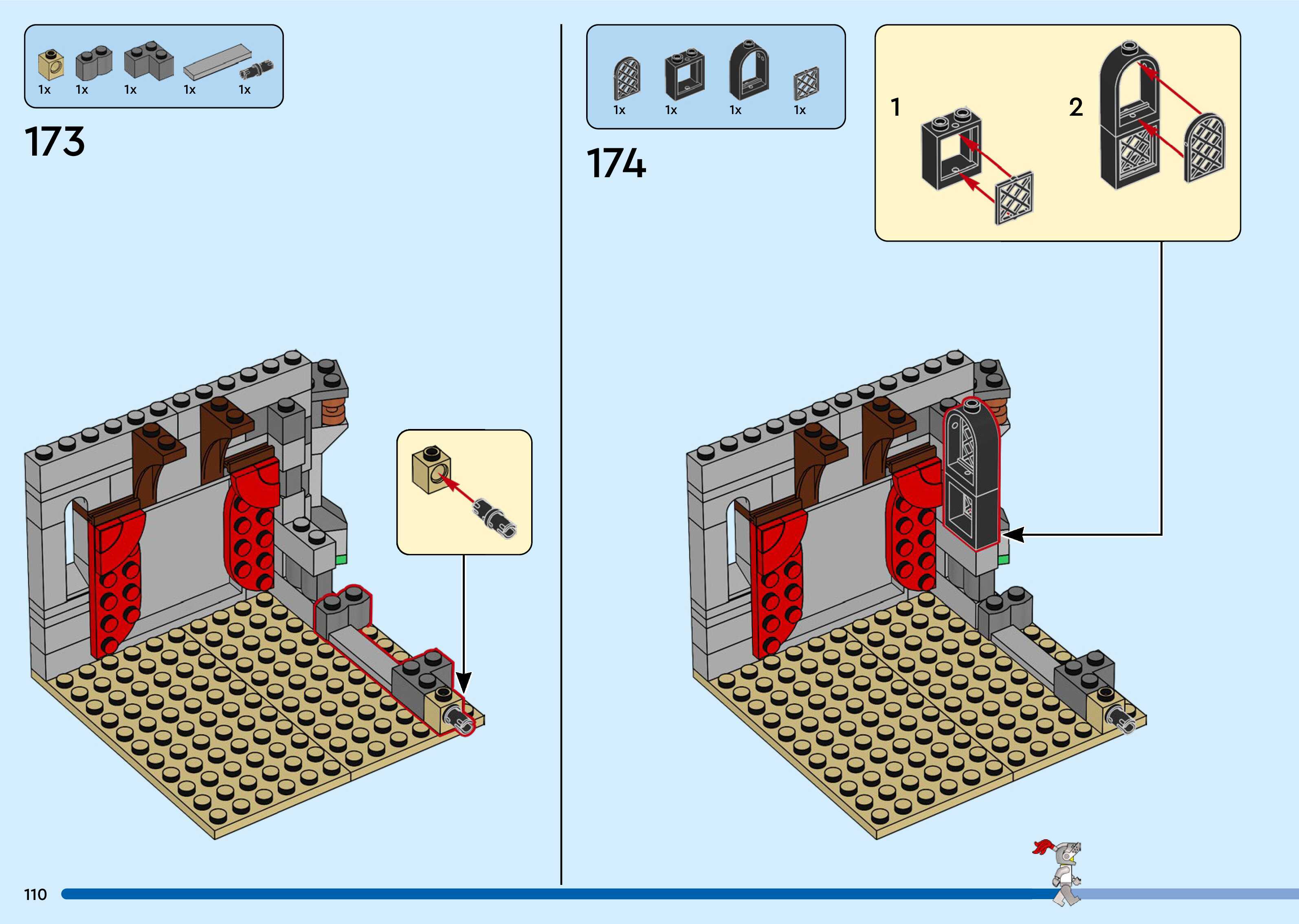 1x 1x 1x 1x 1x

173

1x 1x 1x 1x

174

1

2

110