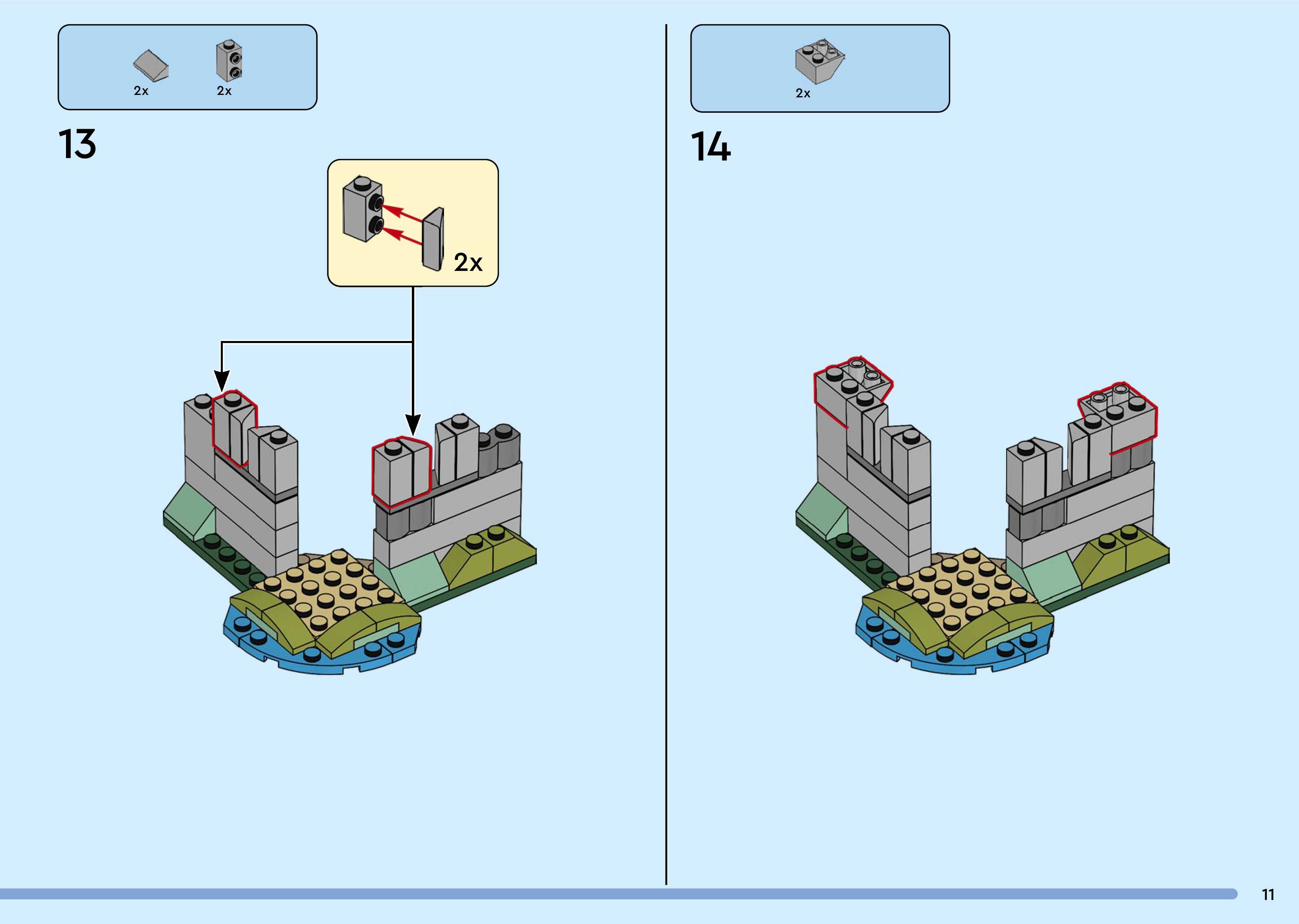 2x 2x

13

2x

2x

14

11