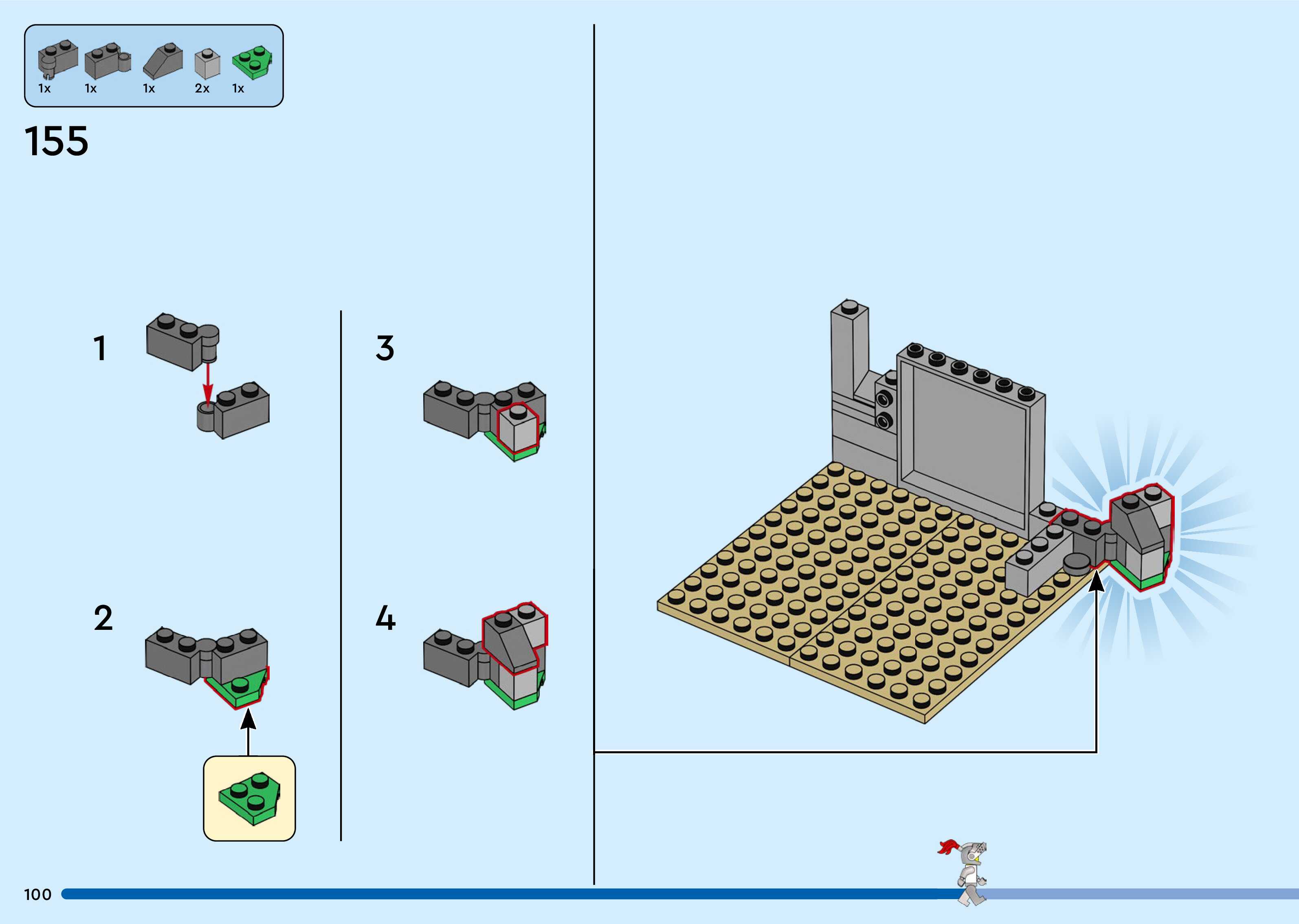 1x 1x 1x 2x 1x

155

1

2

3

4

100