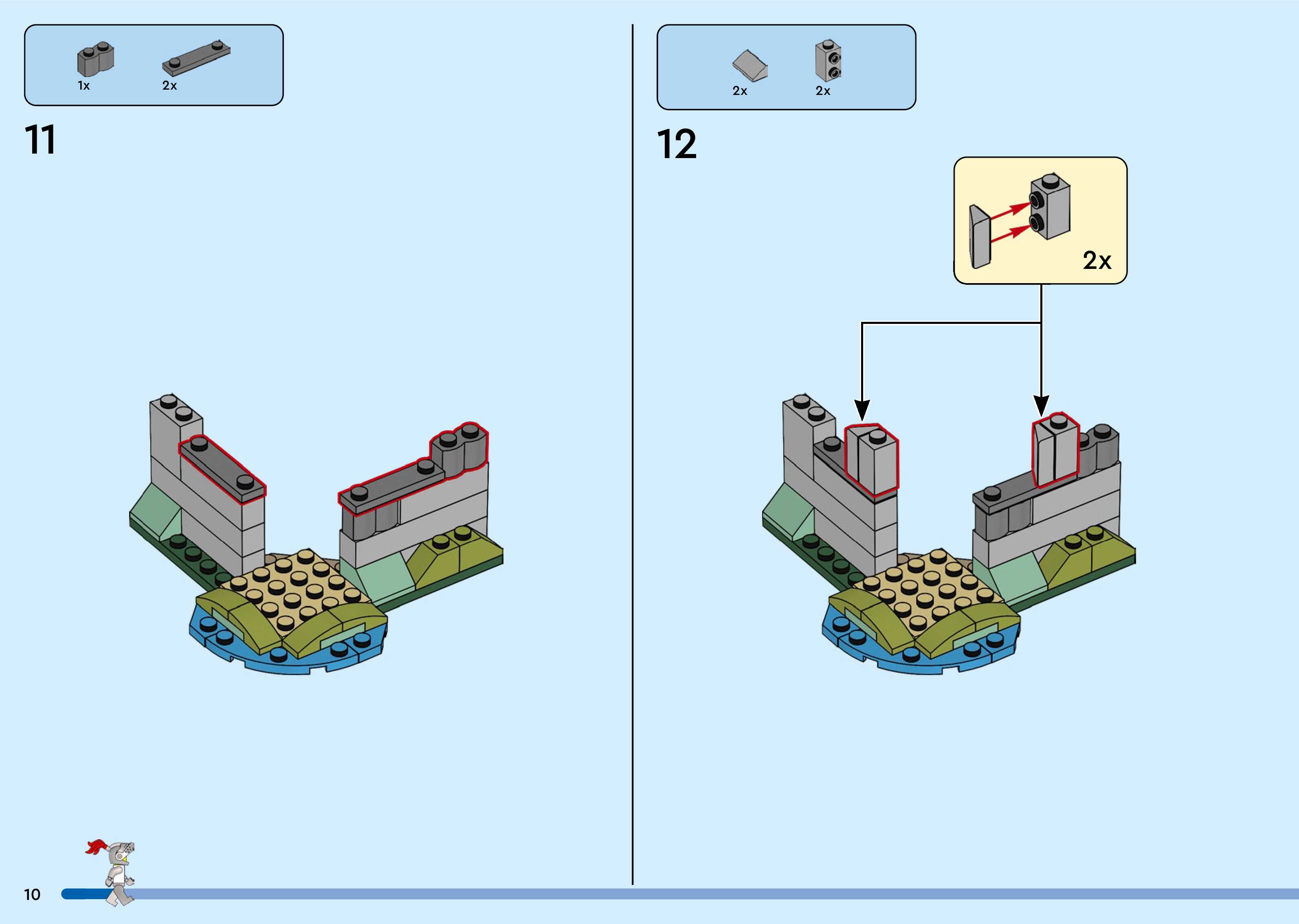 1x 2x

11

2x 2x

12

2x

10