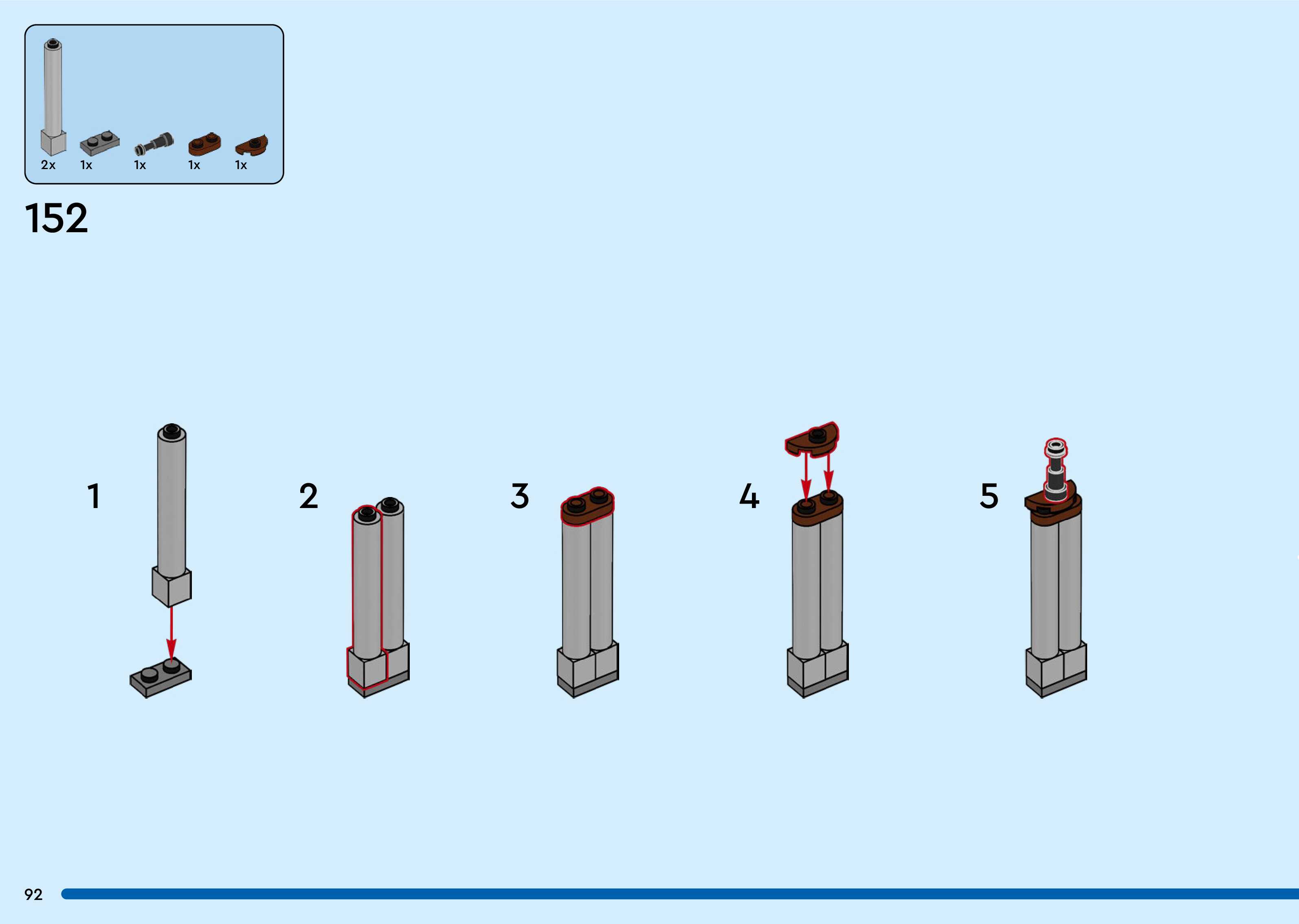 2x 1x 1x 1x 1x

152

1

2

3

4

5

92