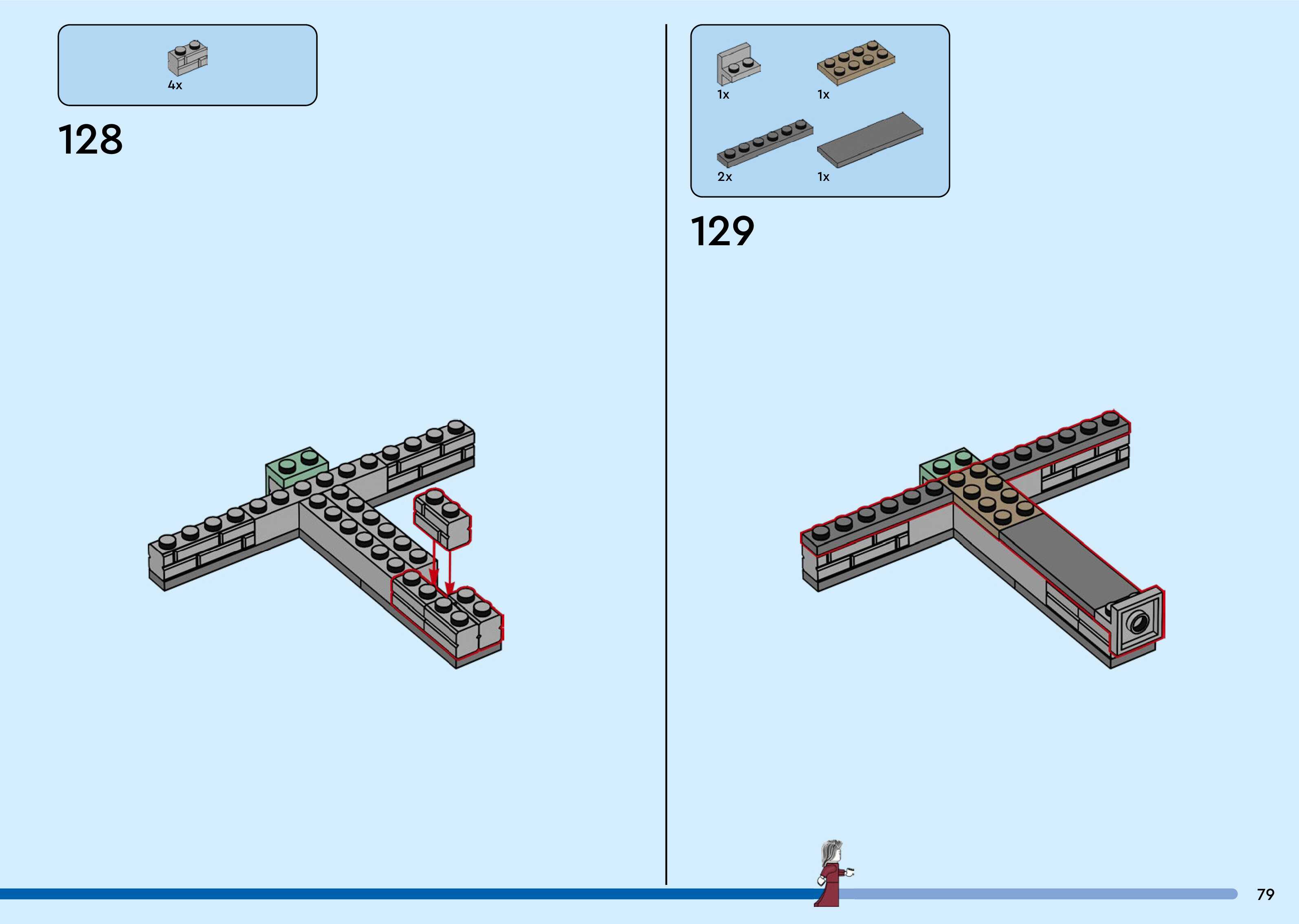 4x

128

1x
1x
2x
1x

129

79