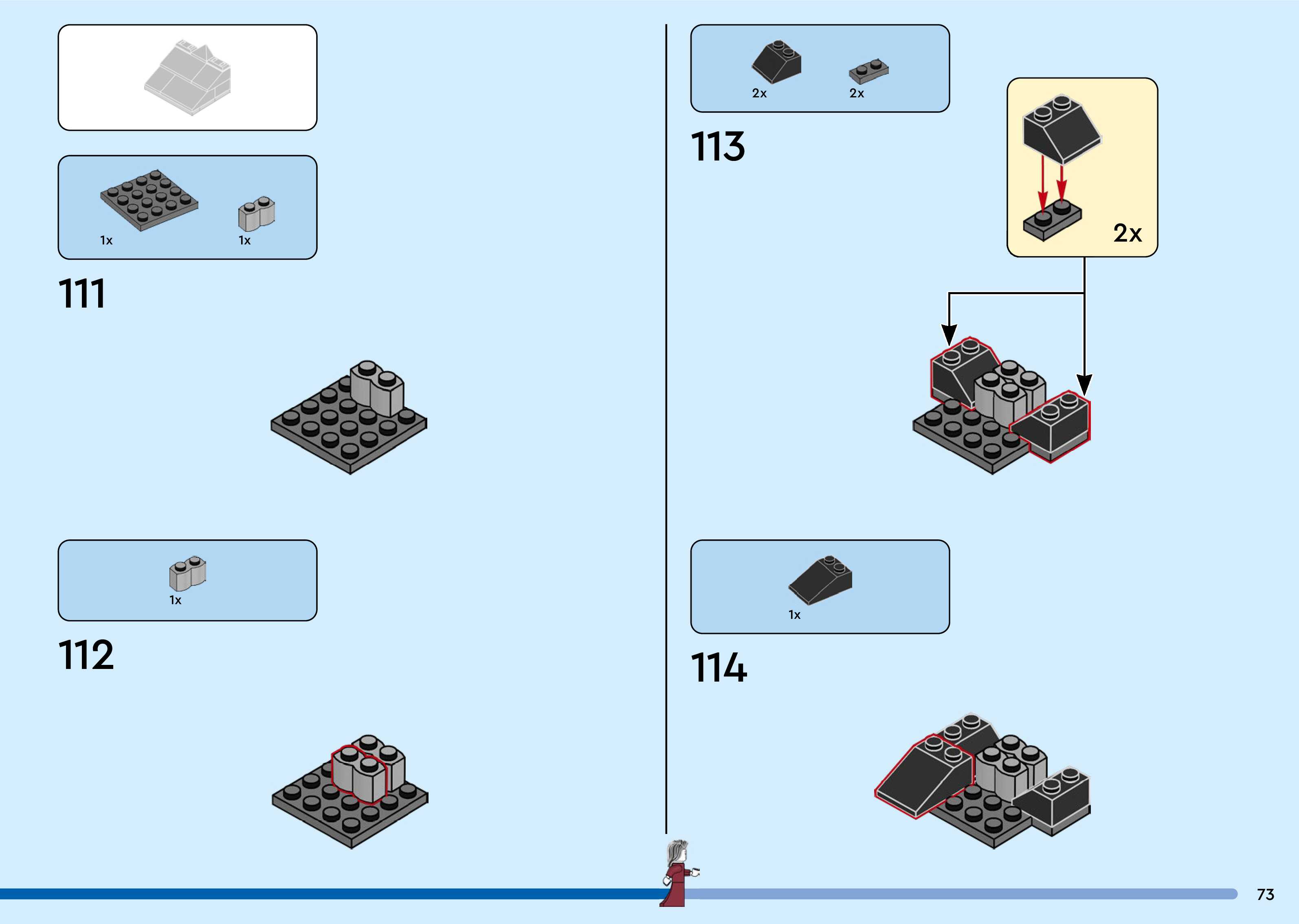 1x
1x

111

1x

112

2x
2x

113

2x

1x

114

73