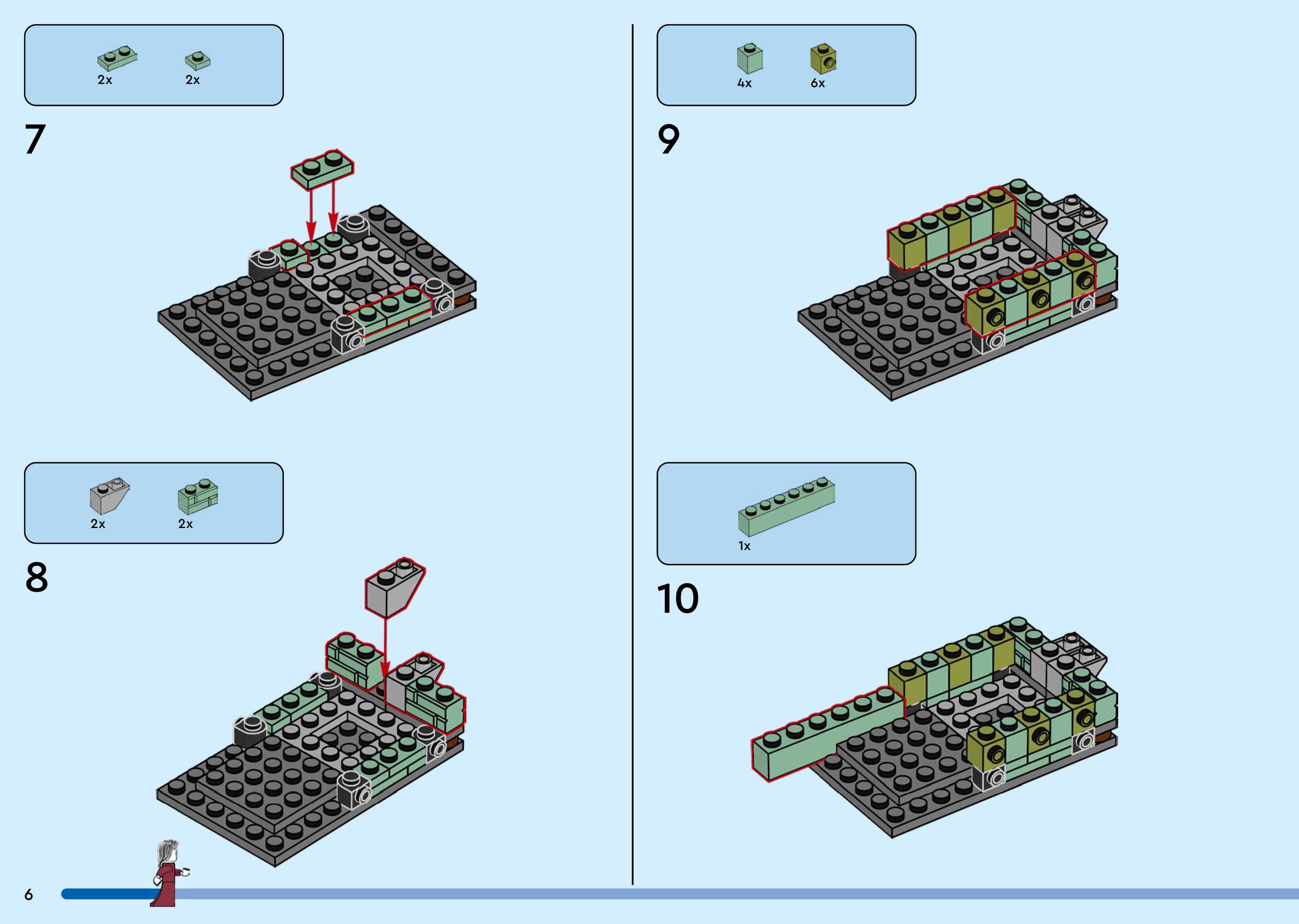 2x 2x

7

2x 2x

8

4x 6x

9

1x

10

6