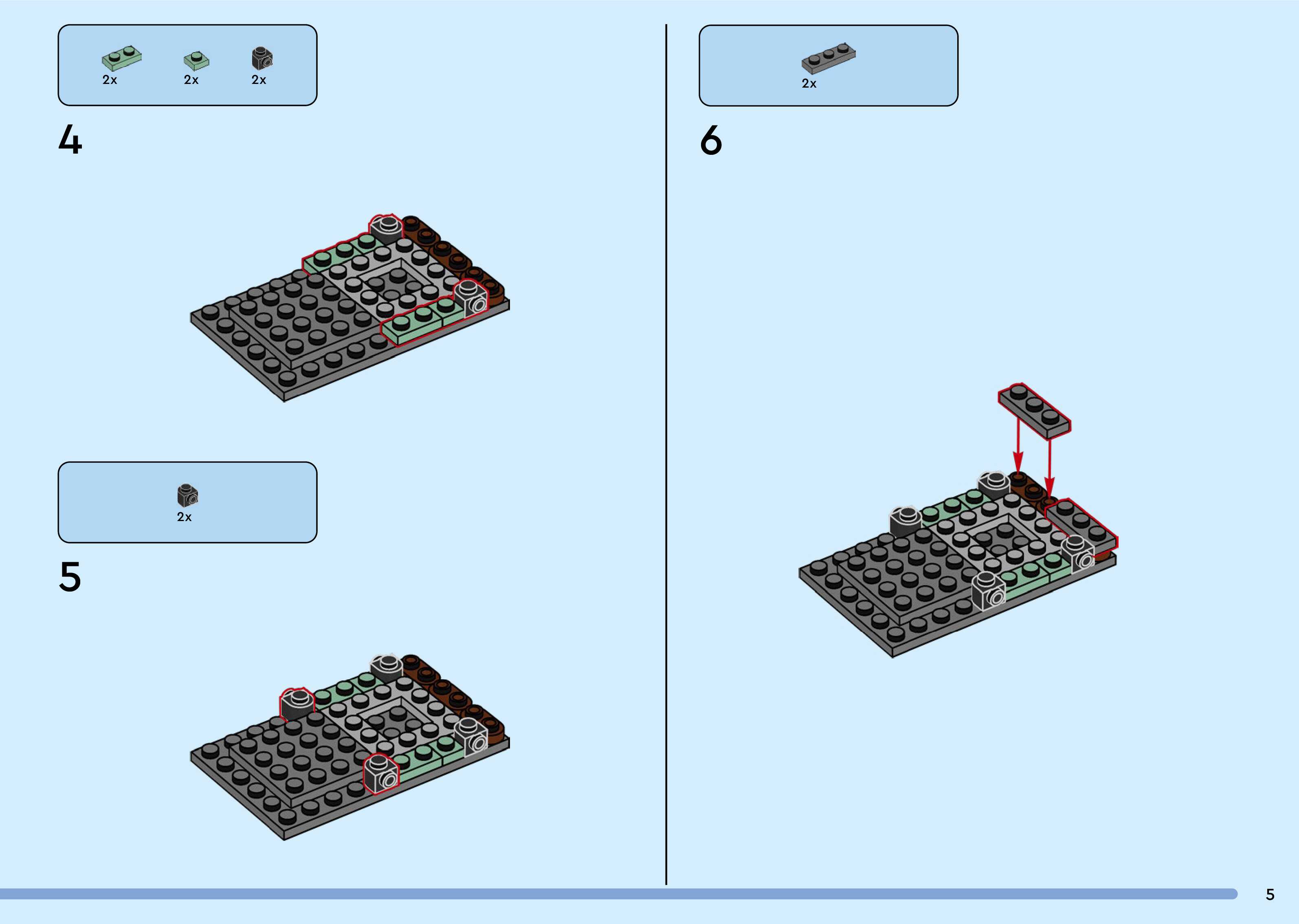 2x 2x 2x

4

2x

5

2x

6

5