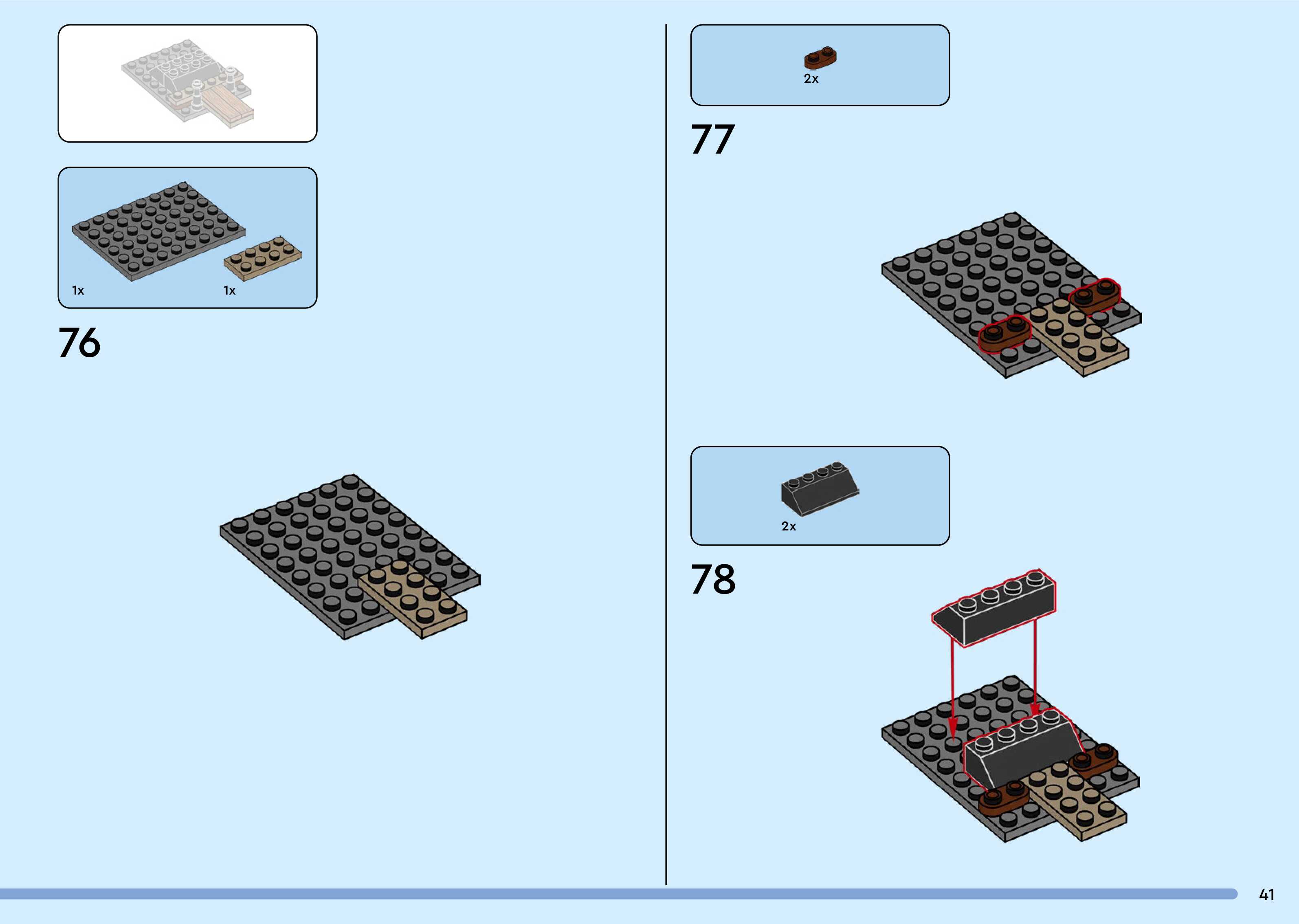 1x
1x
76

2x
77

2x
78

41