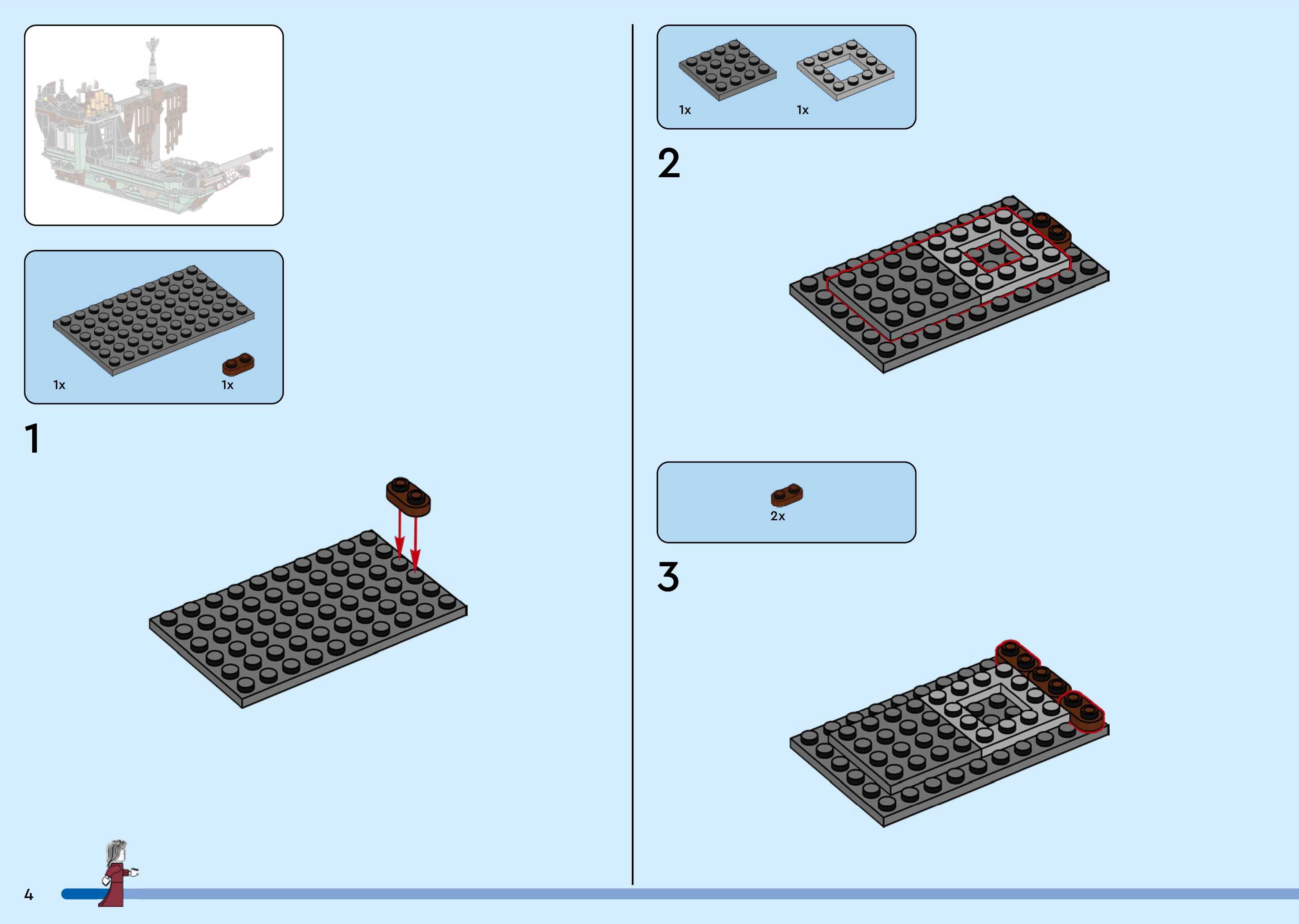 1x 1x

1

1x 1x

2

2x

3

4