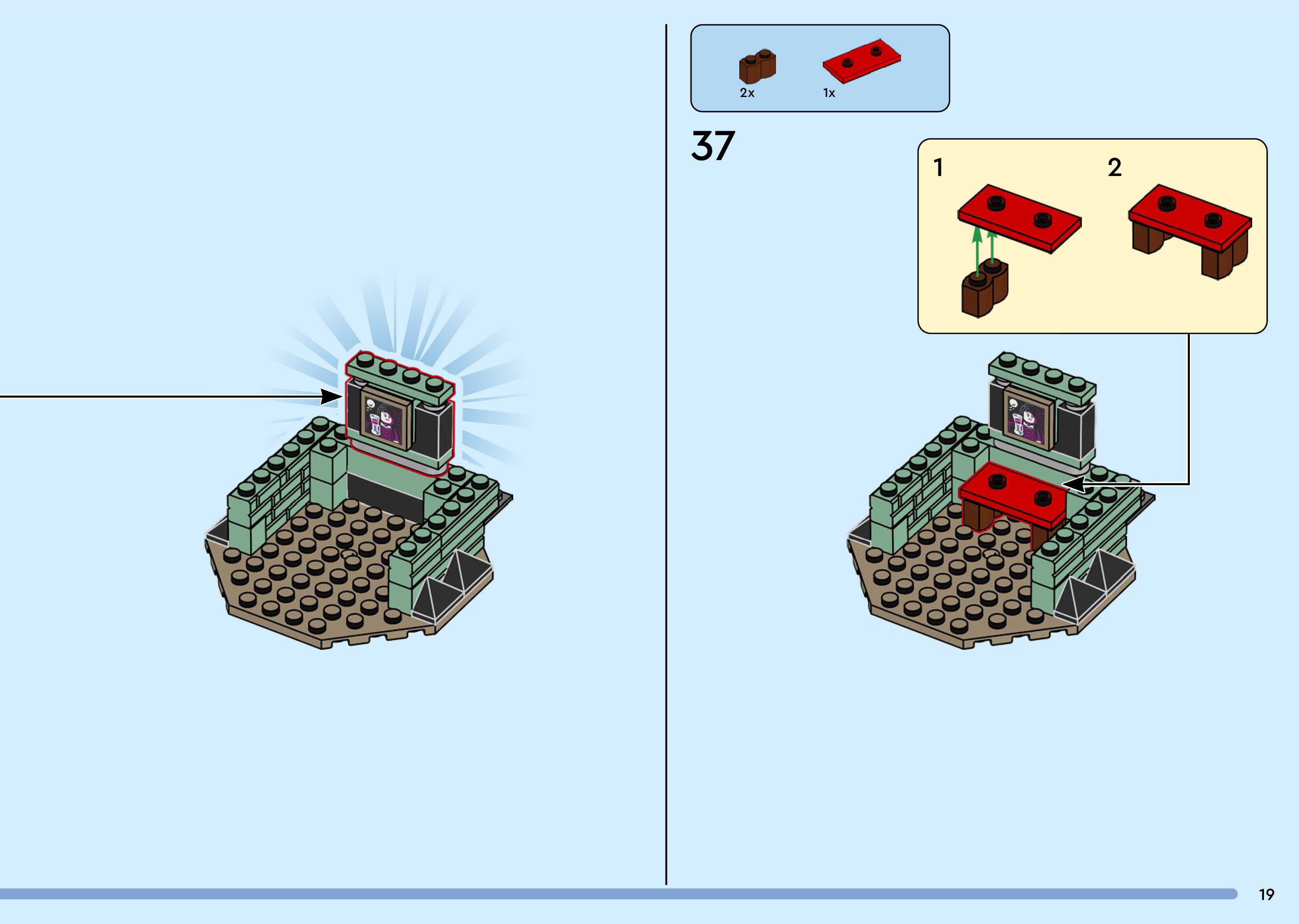 2x

1x

37

1

2

19