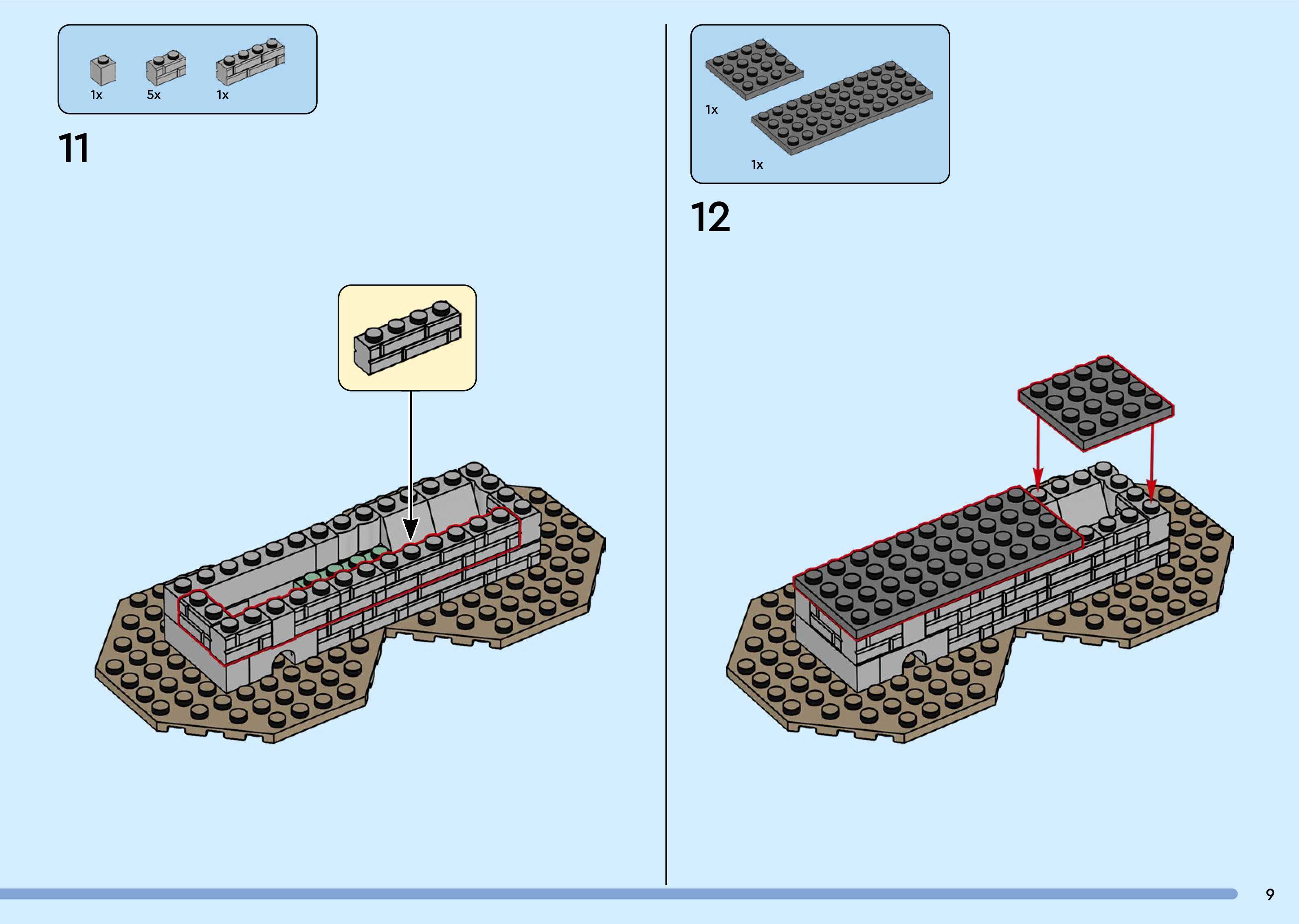 1x 5x 1x

11

1x

1x

12

9