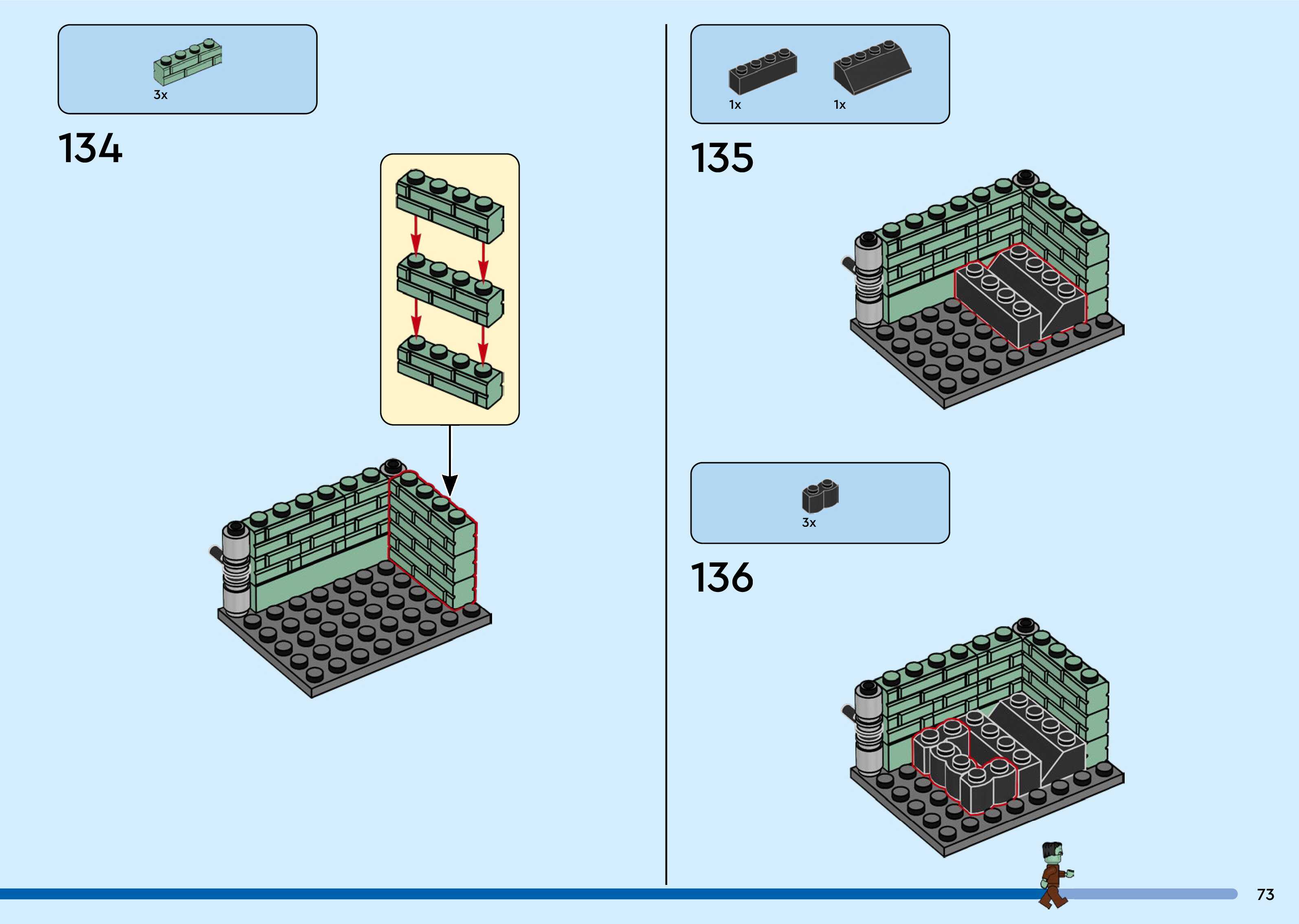 3x

134

1x

1x

135

3x

136

73