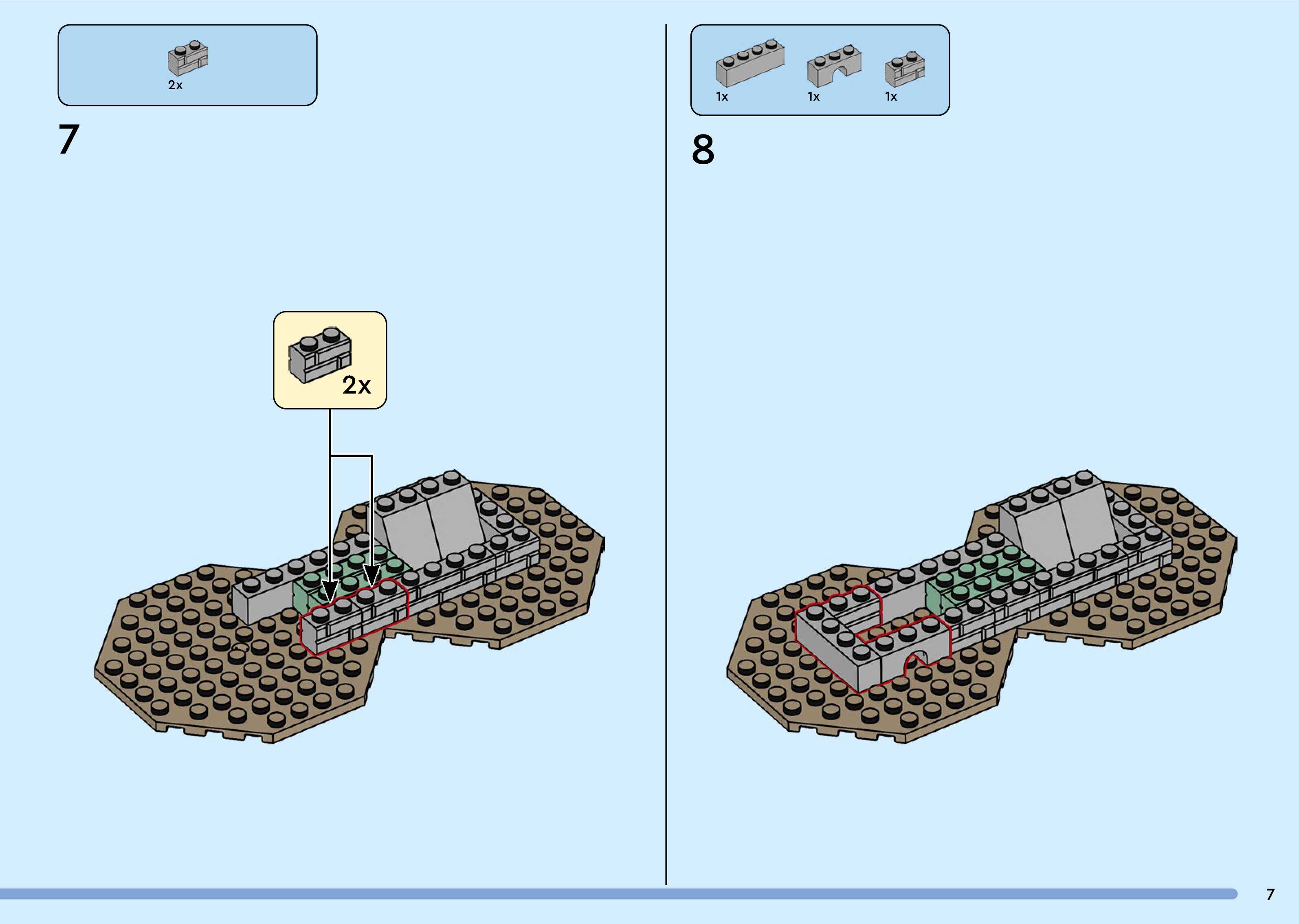 2x

7

2x

1x 1x 1x

8

7