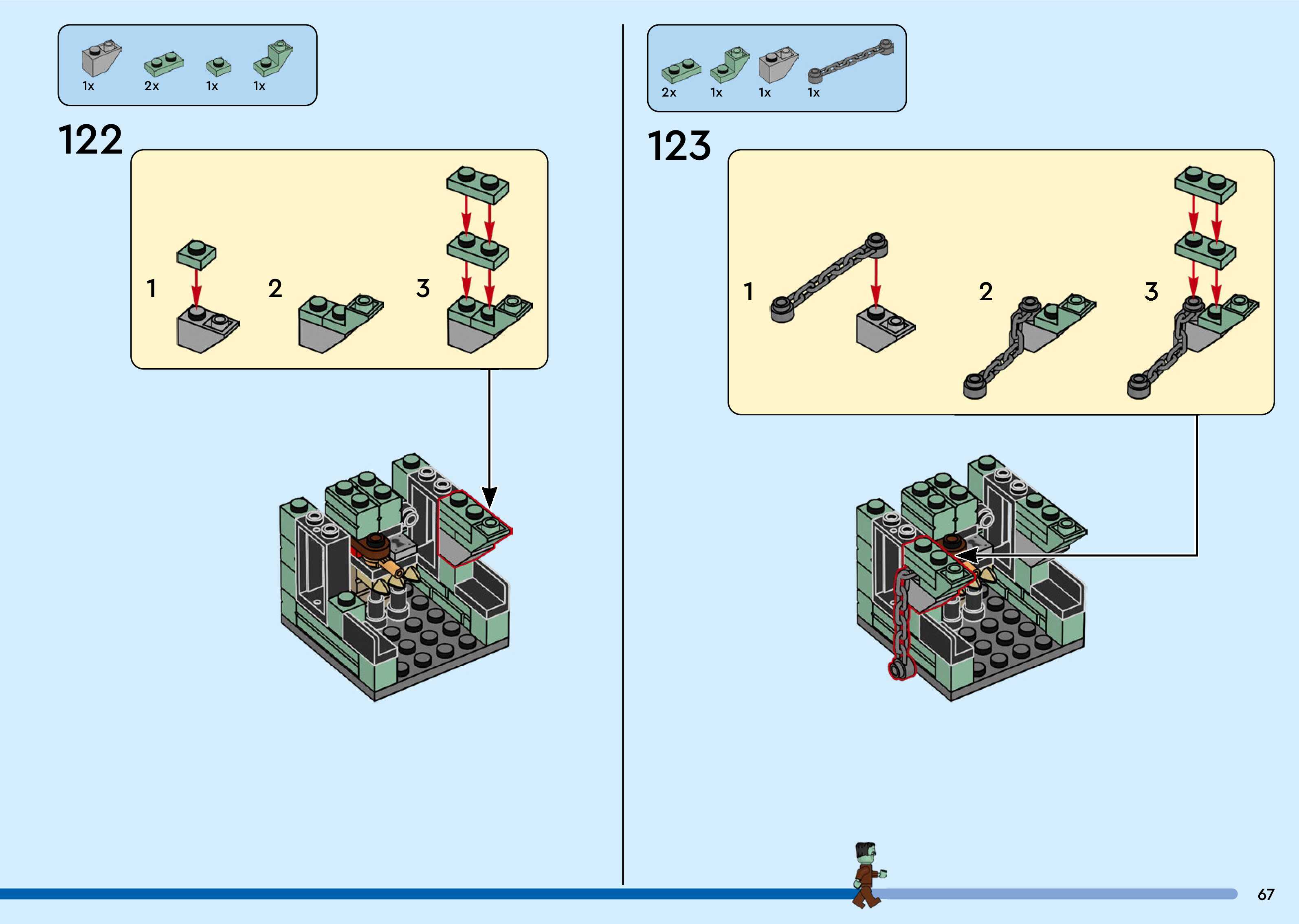 1x 2x 1x 1x

122

1

2

3

2x 1x 1x 1x

123

1

2

3

67