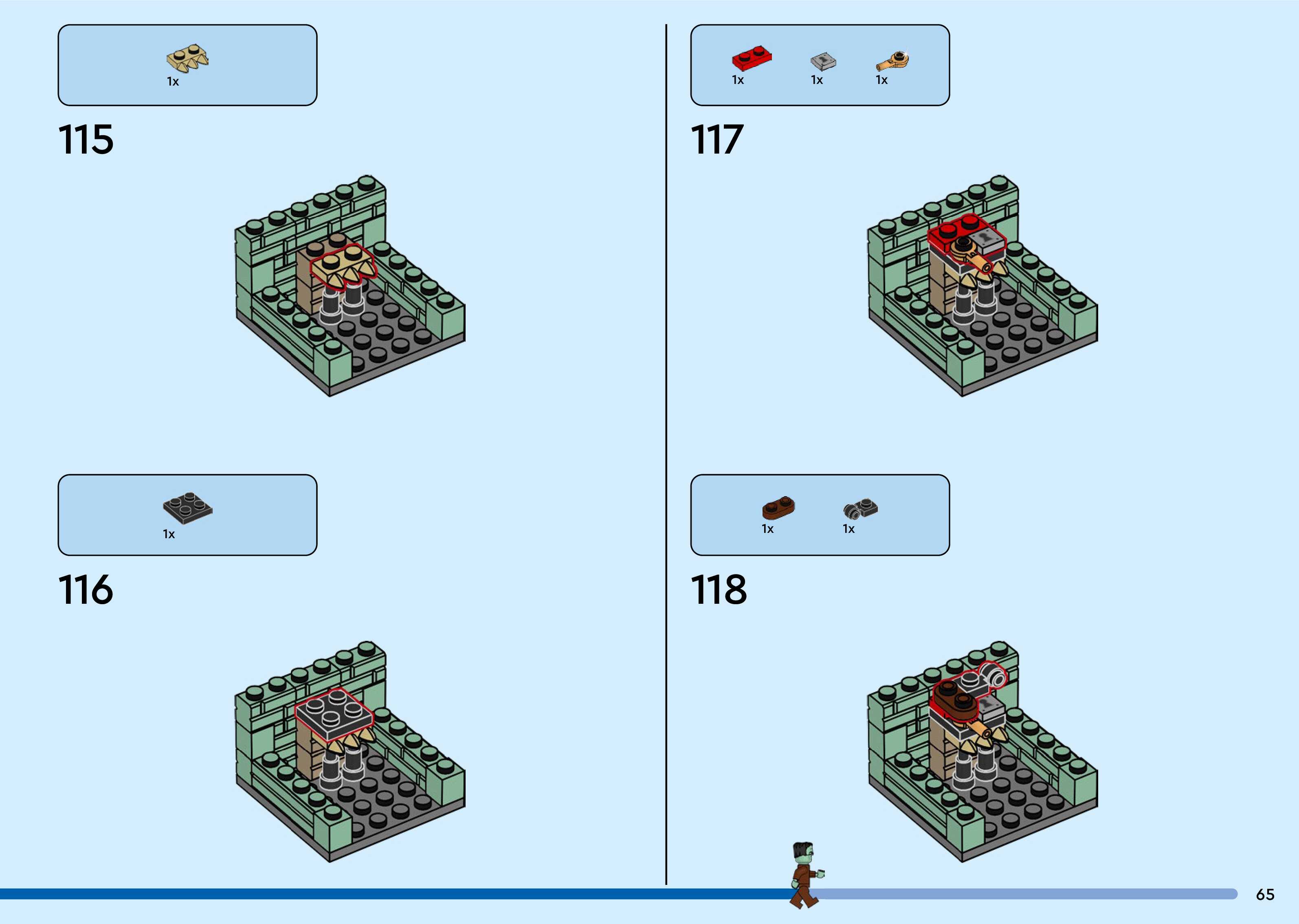 1x

115

1x

116

1x 1x 1x

117

1x 1x

118

65