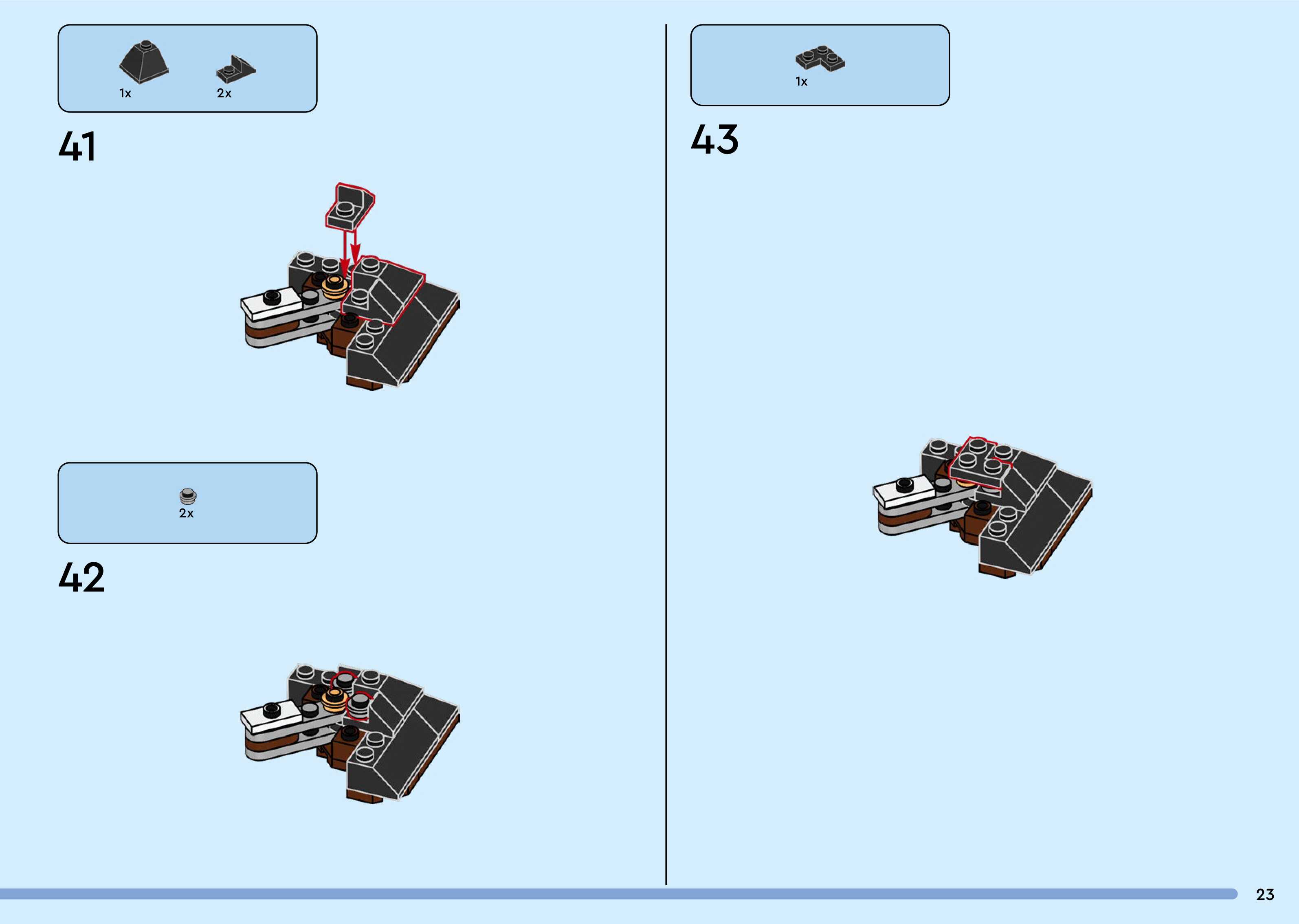 1x 2x

41

2x

42

1x

43

23