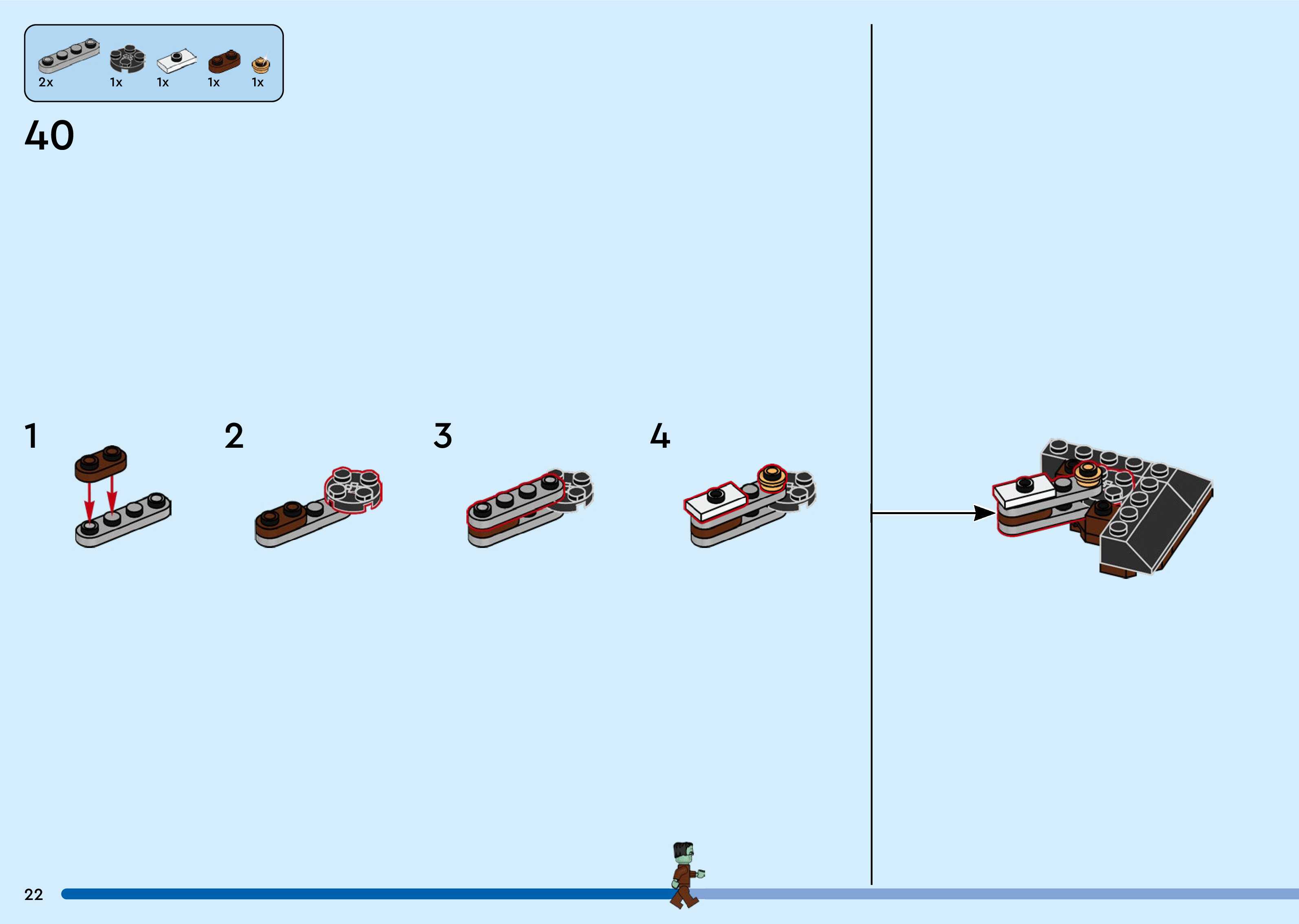 2x 1x 1x 1x 1x

40

1

2

3

4

22