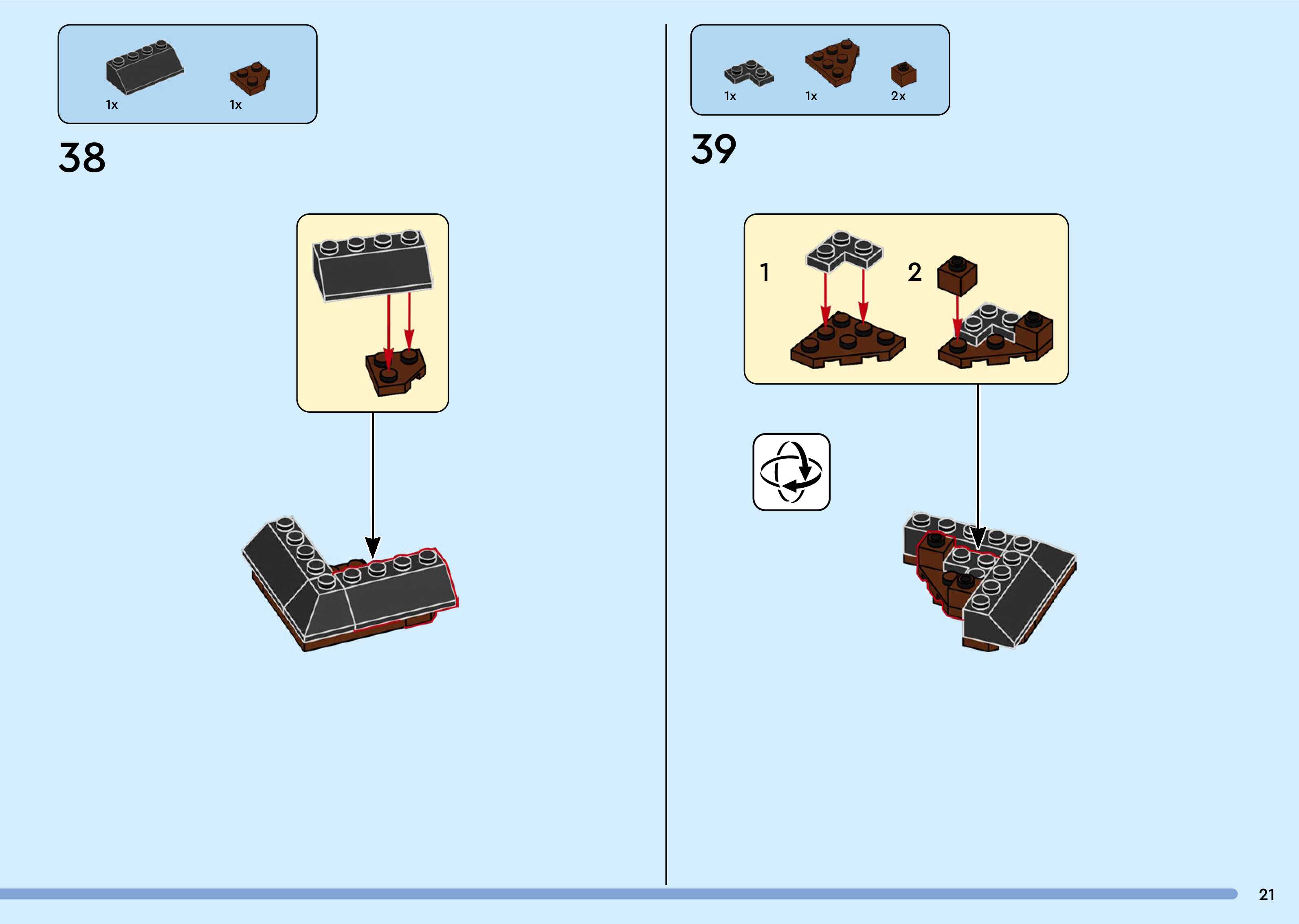 1x 1x

38

1x 1x 2x

39

1

2

21