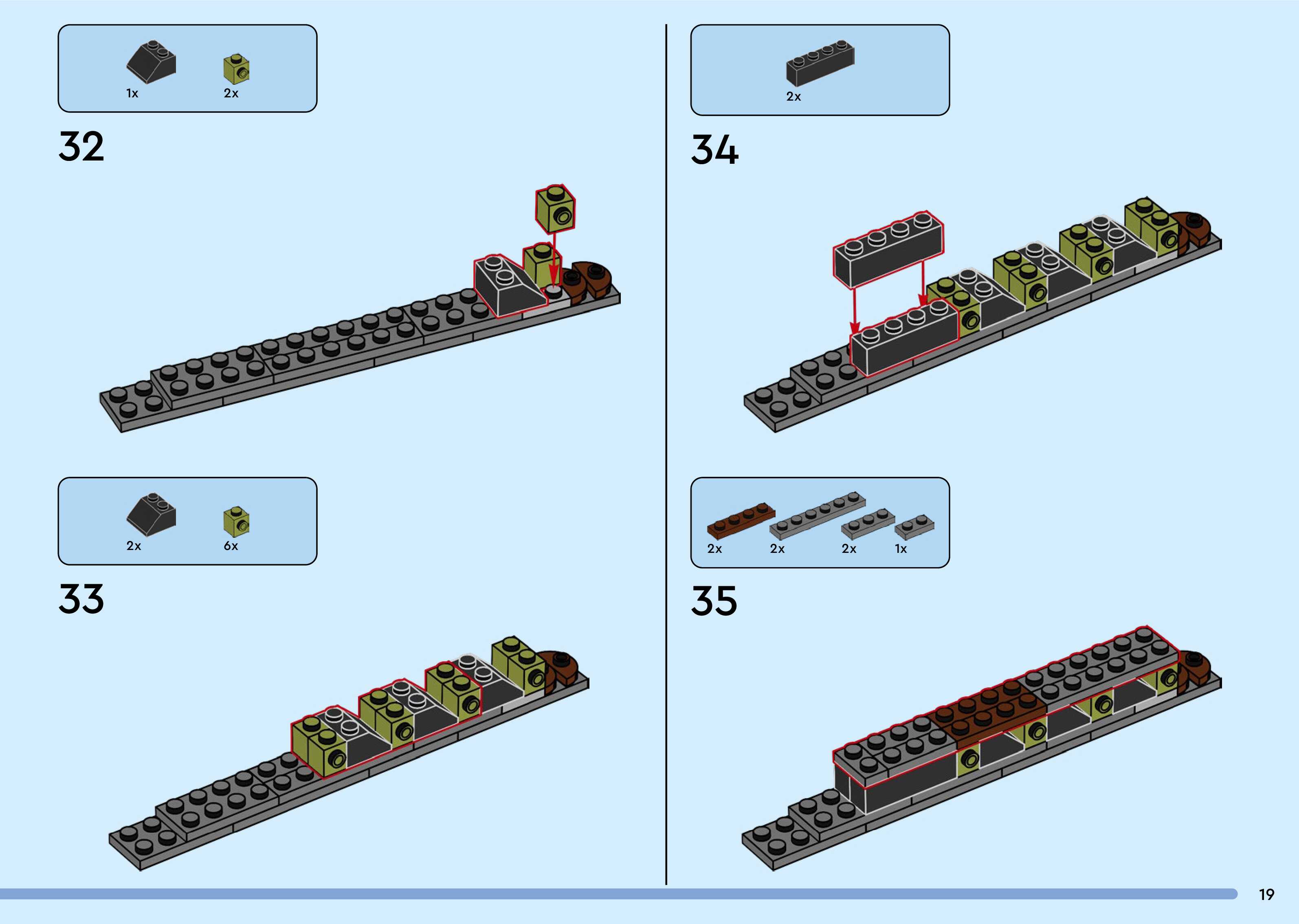 1x 2x

32

2x 6x

33

2x

34

2x 2x 2x 1x

35

19