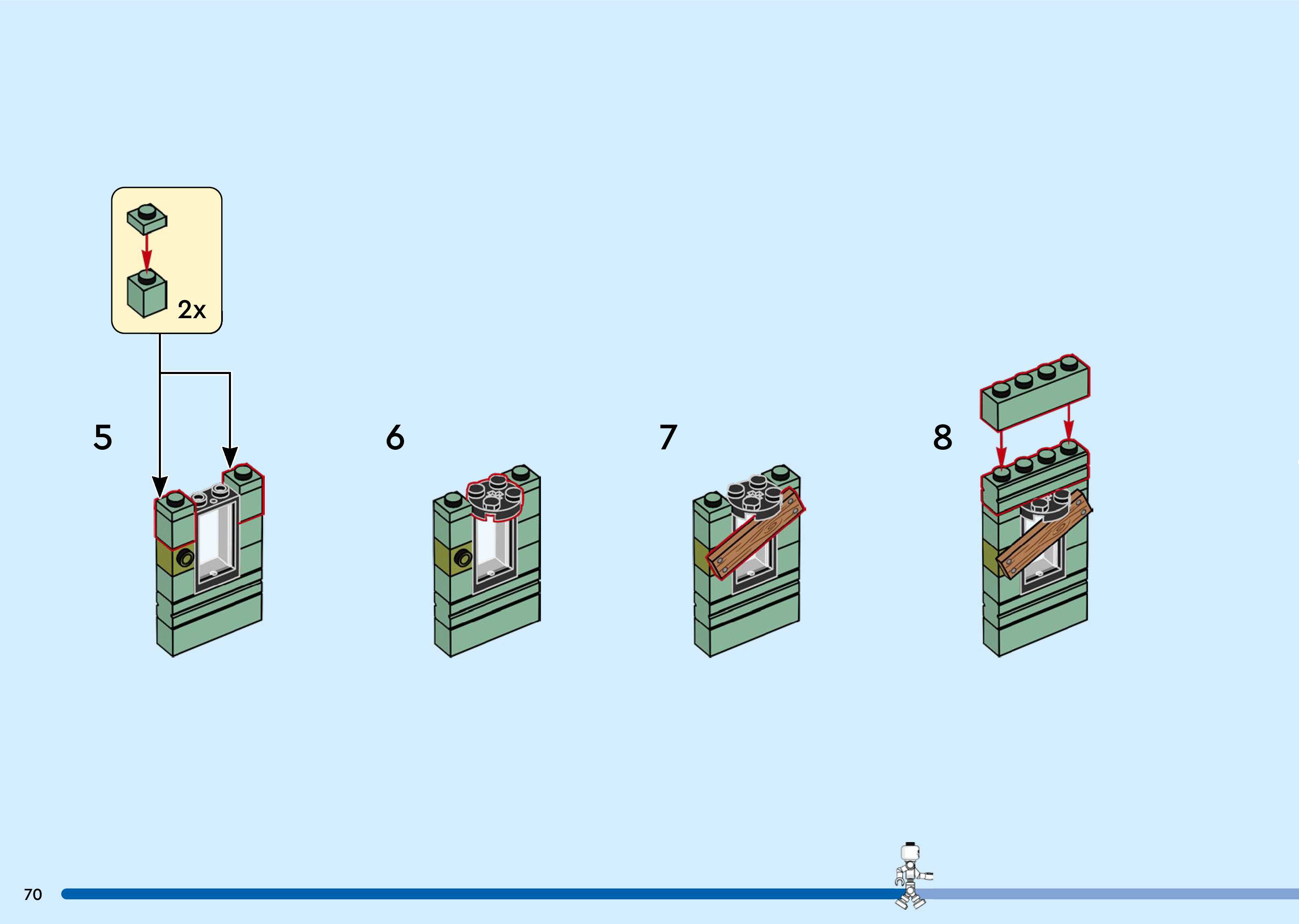 2x

5

6

7

8

70