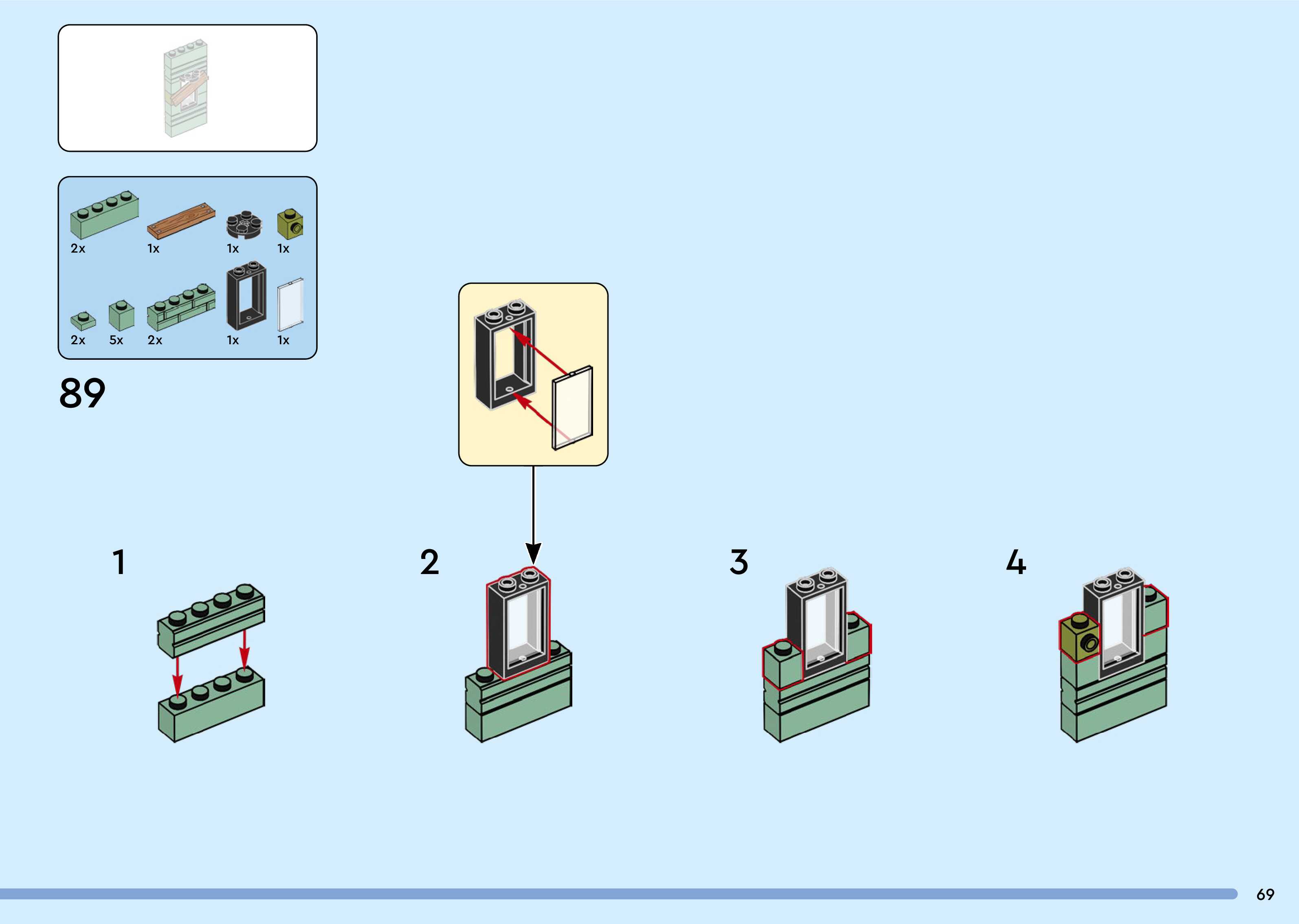 2x
1x
1x
1x
2x
5x
2x
1x
1x

89

1

2

3

4

69