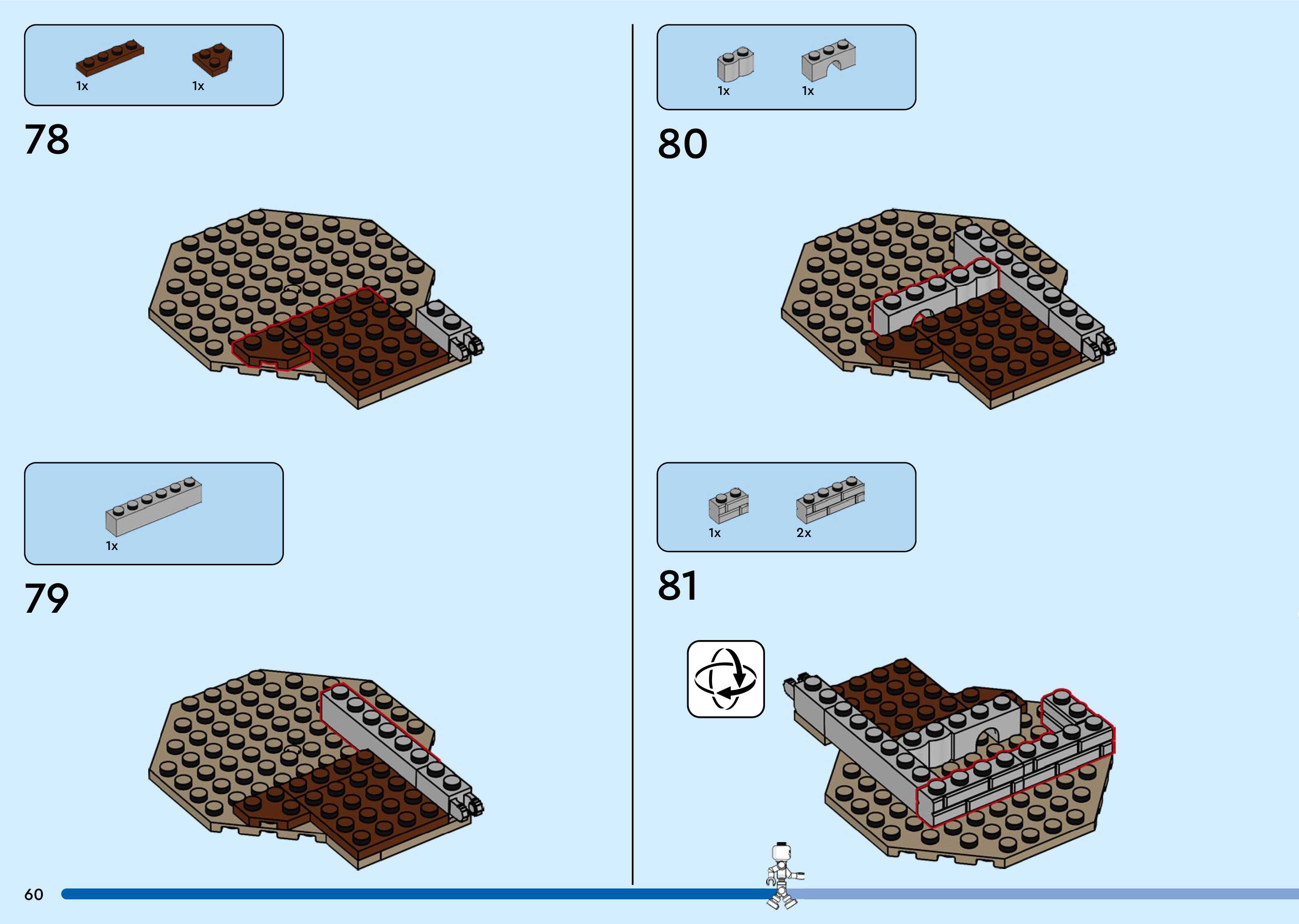 1x 1x

78

1x

79

1x 1x

80

1x 2x

81

60