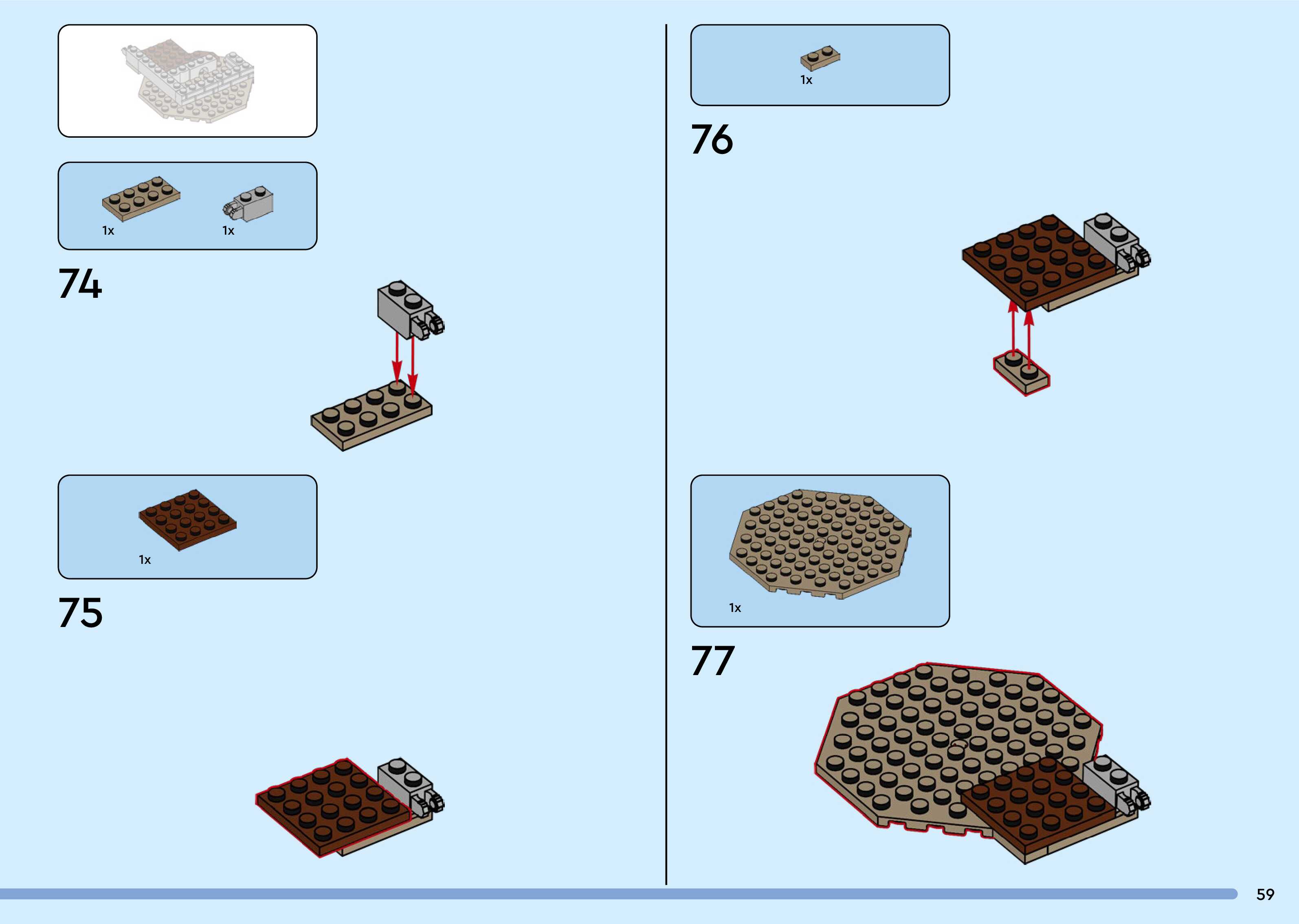 1x

1x

74

1x

75

1x

76

1x

77

59