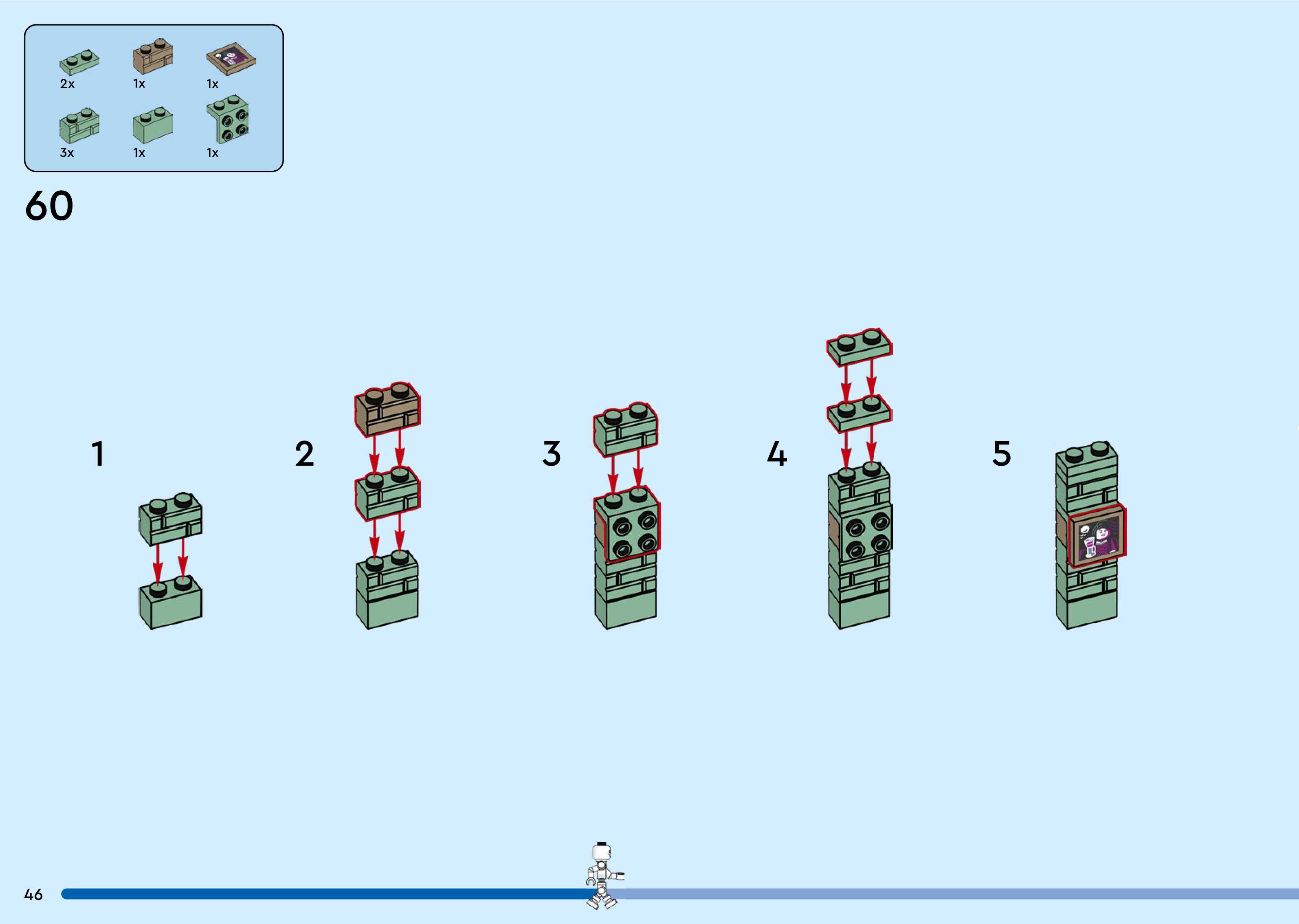 2x 1x 1x
3x 1x 1x

60

1

2

3

4

5

46