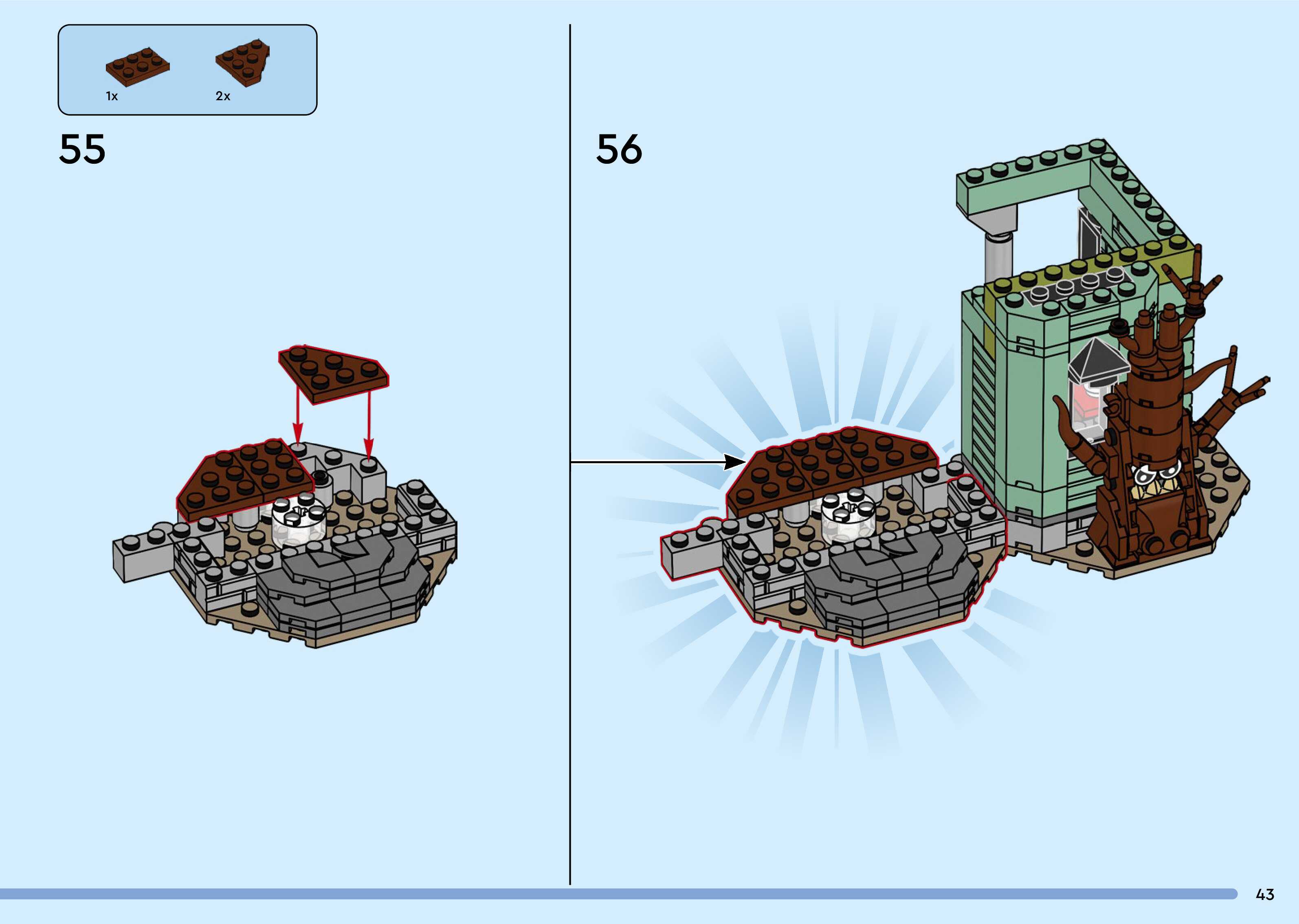 1x
2x

55

56

43