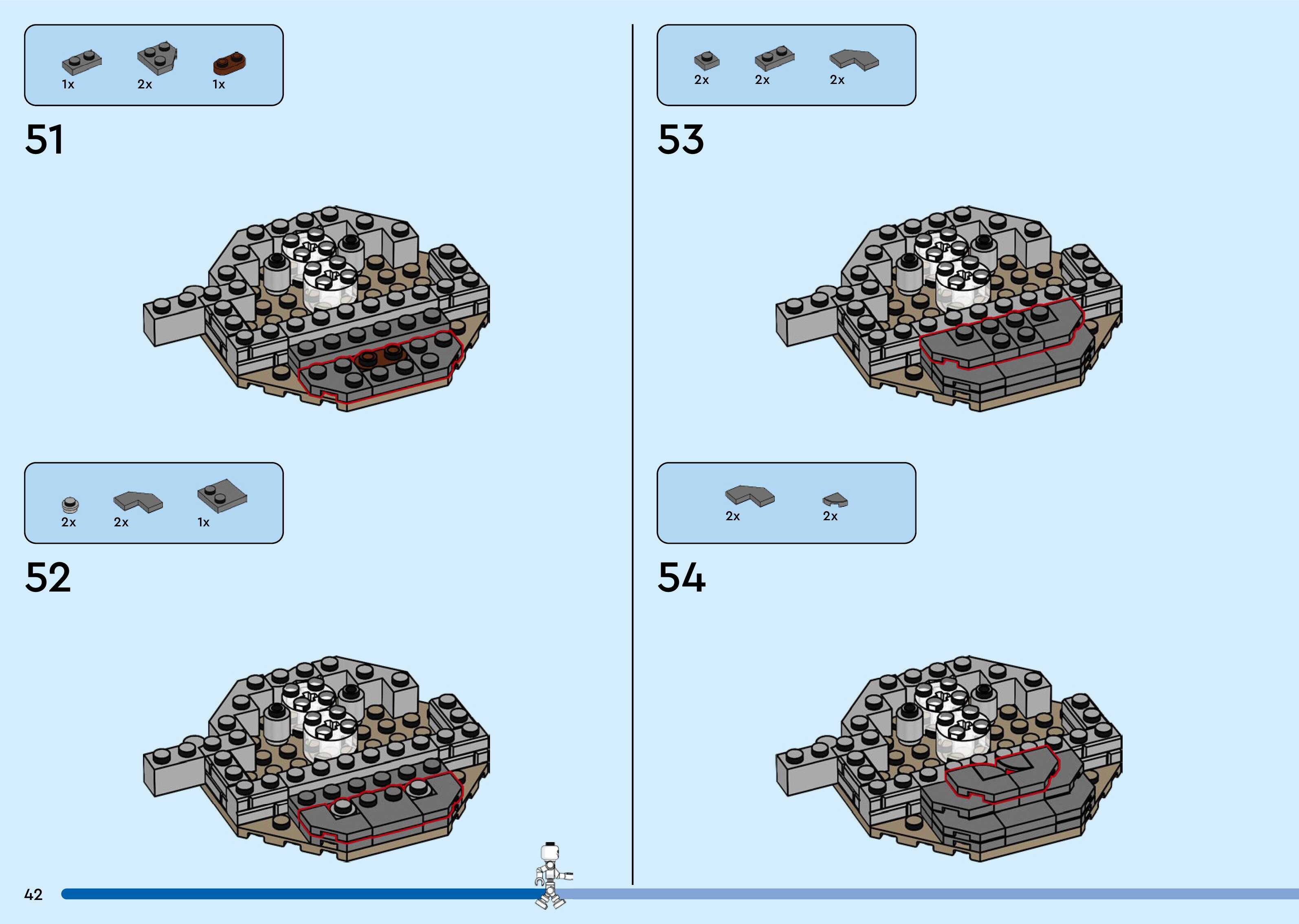 1x 2x 1x

51

2x 2x 1x

52

2x 2x 2x

53

2x 2x

54

42