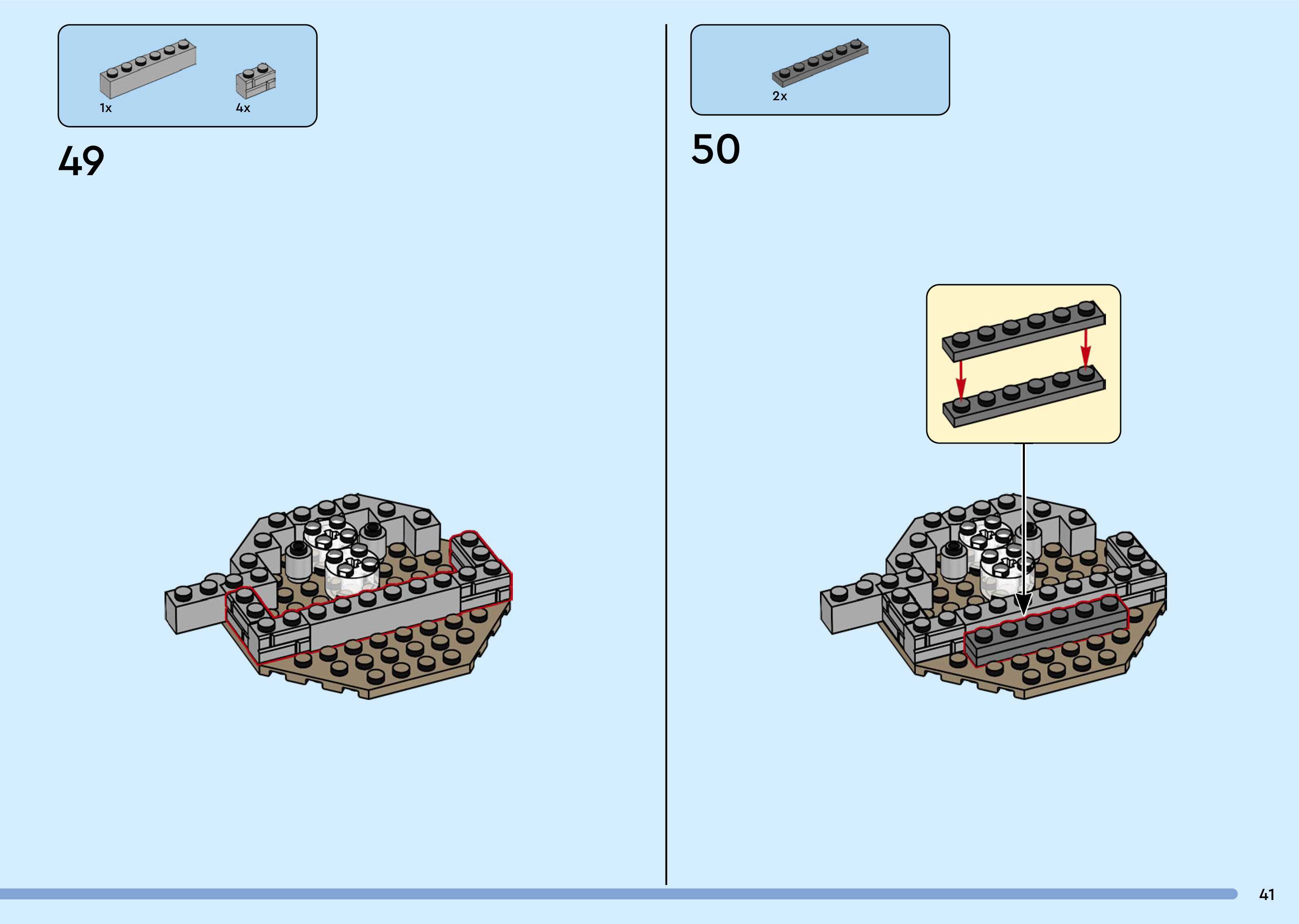 1x
4x

49

2x

50

41