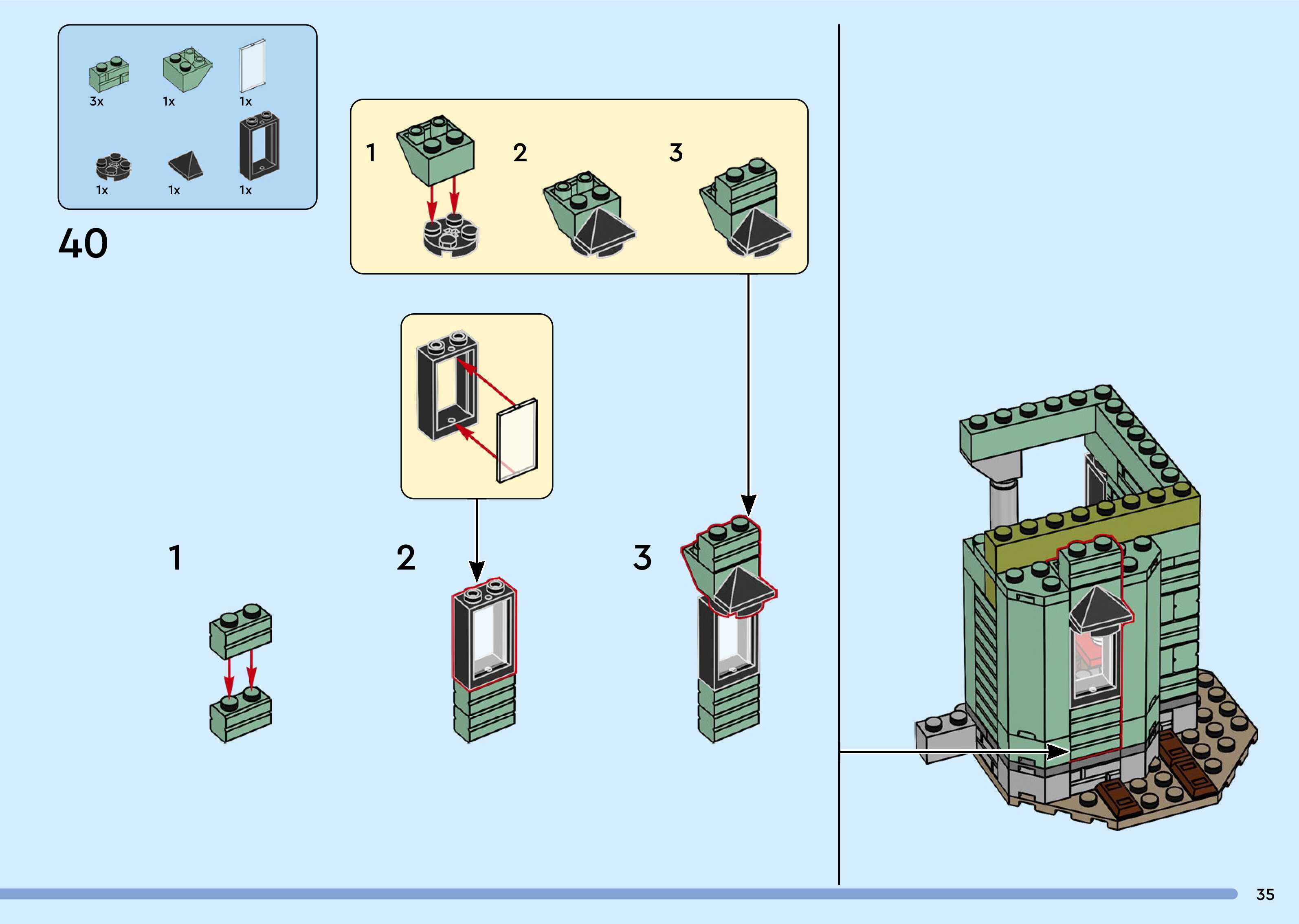 3x 1x 1x

1x 1x 1x

40

1 2 3

1

2

3

35