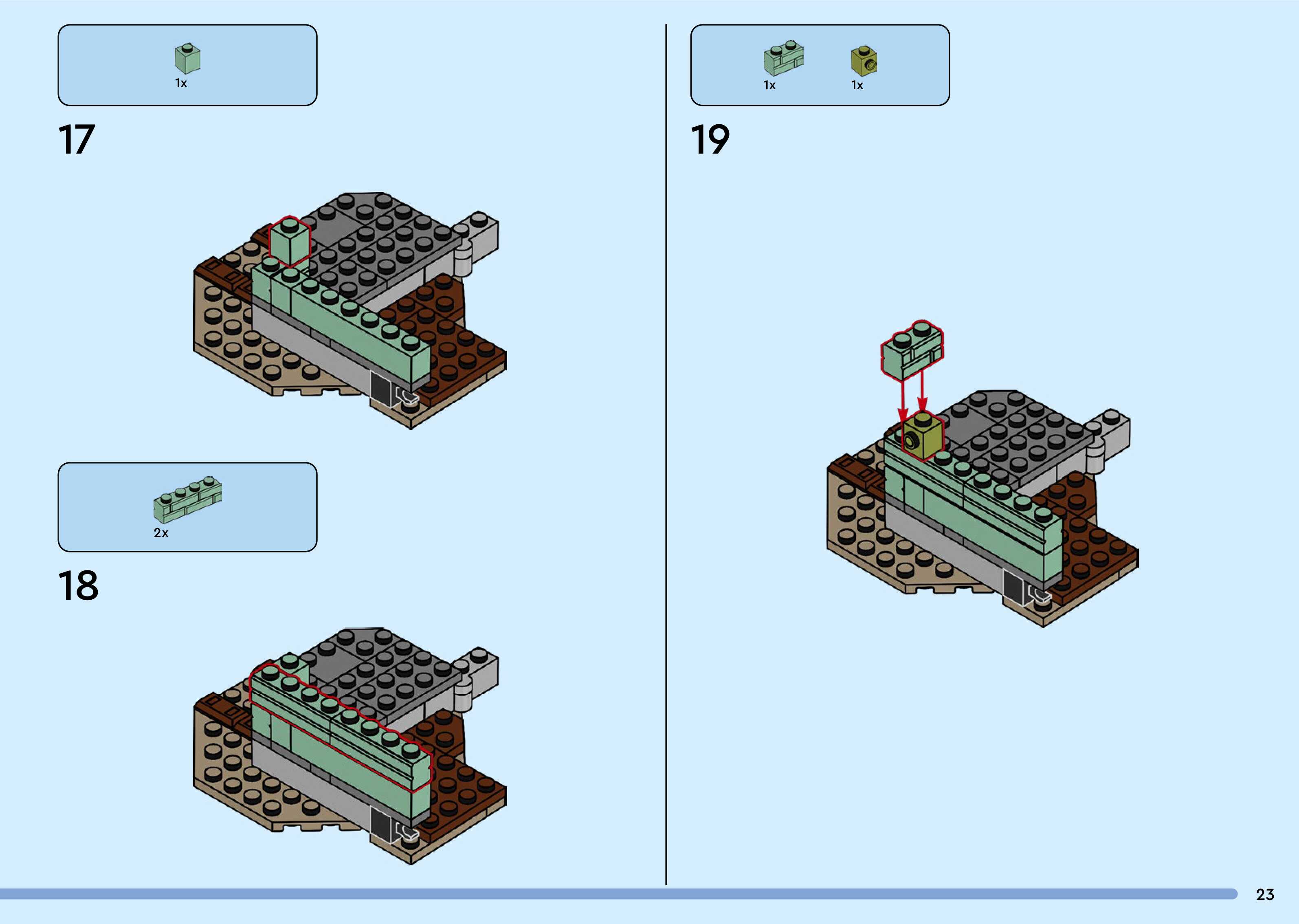 1x

17

2x

18

1x 1x

19

23