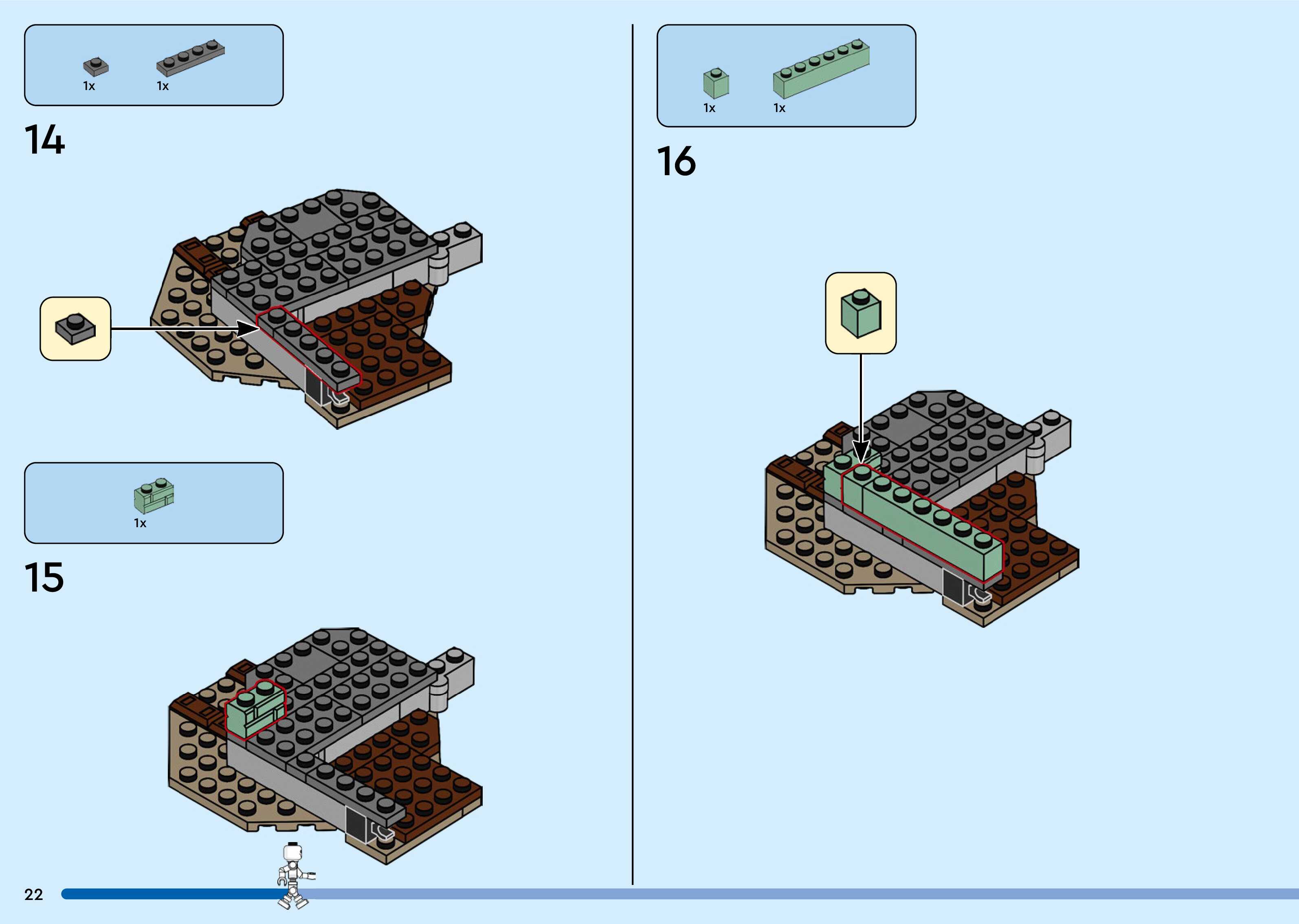 1x 1x

14

1x

15

1x 1x

16

22