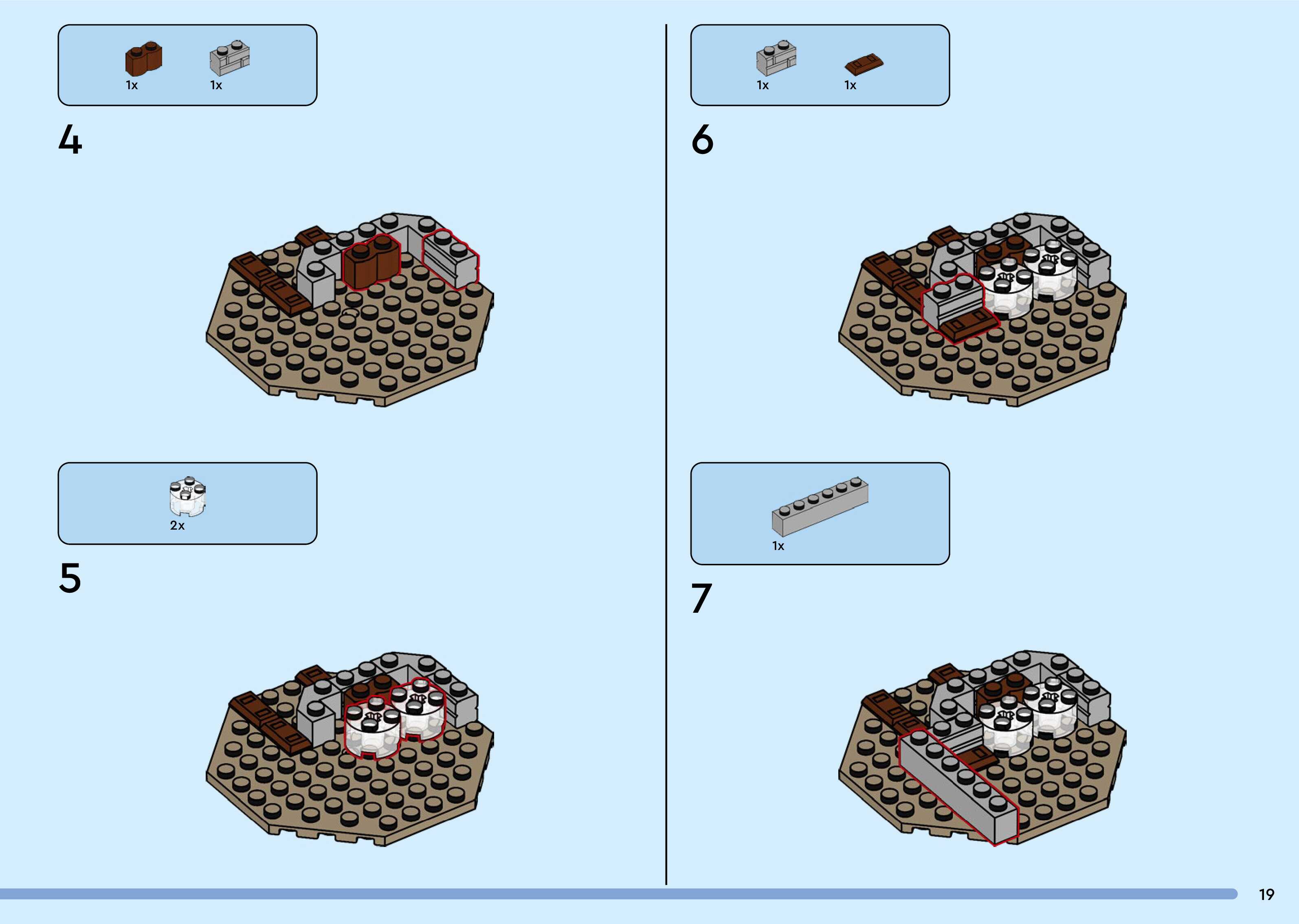 1x 1x

4

2x

5

1x 1x

6

1x

7

19