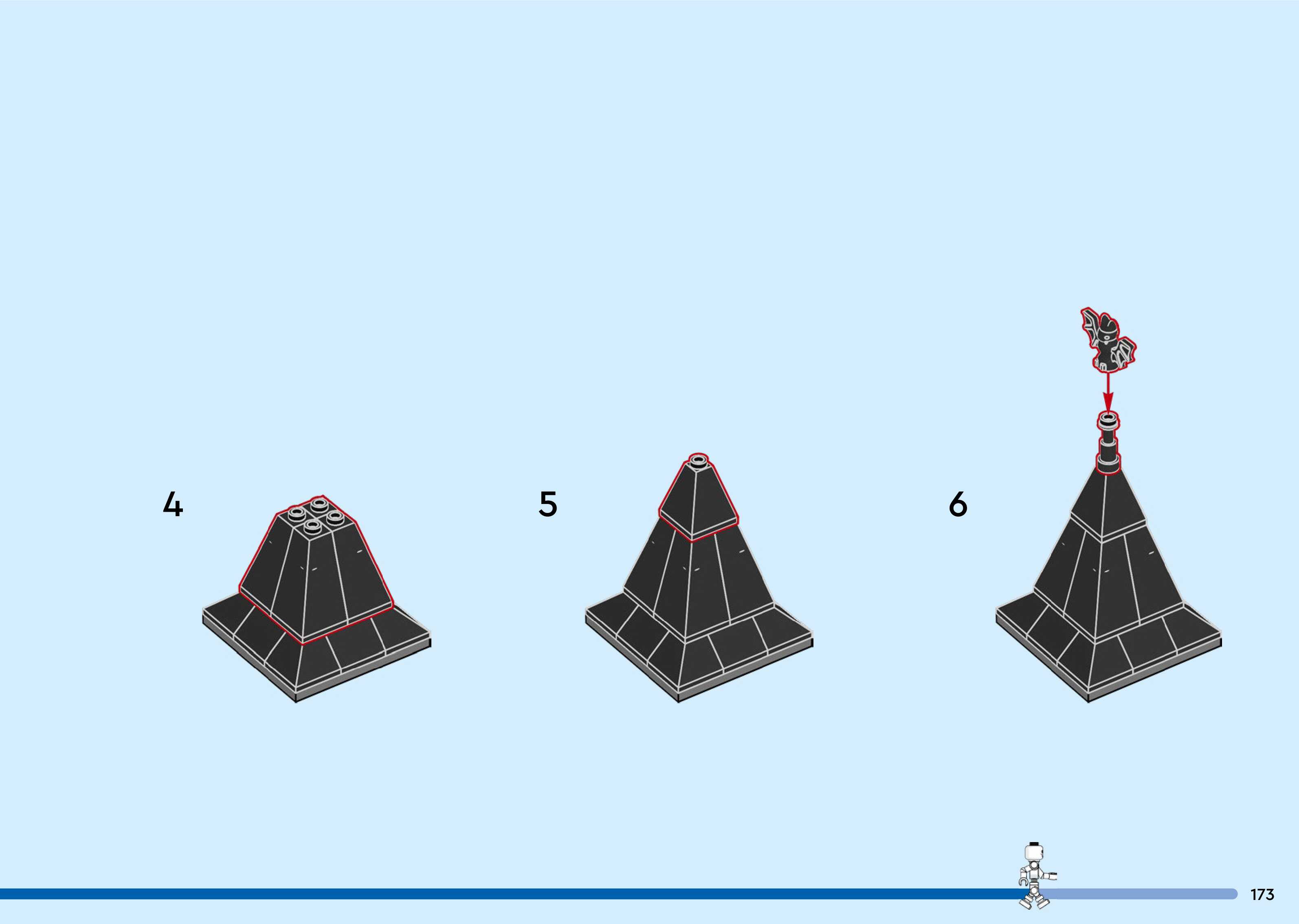 4

5

6

173